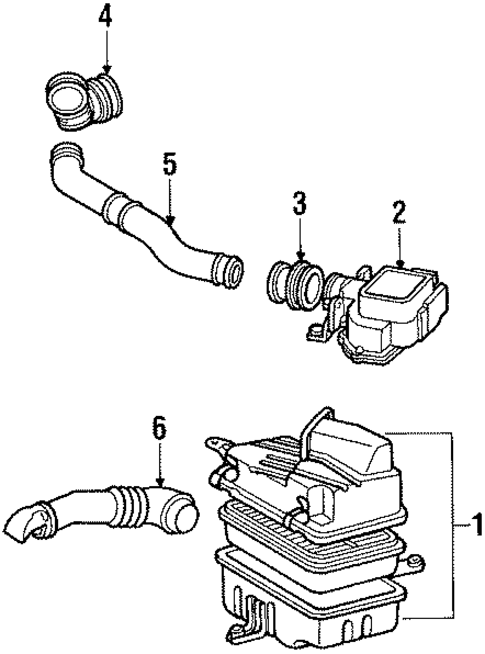 4
5
3
2
6
1