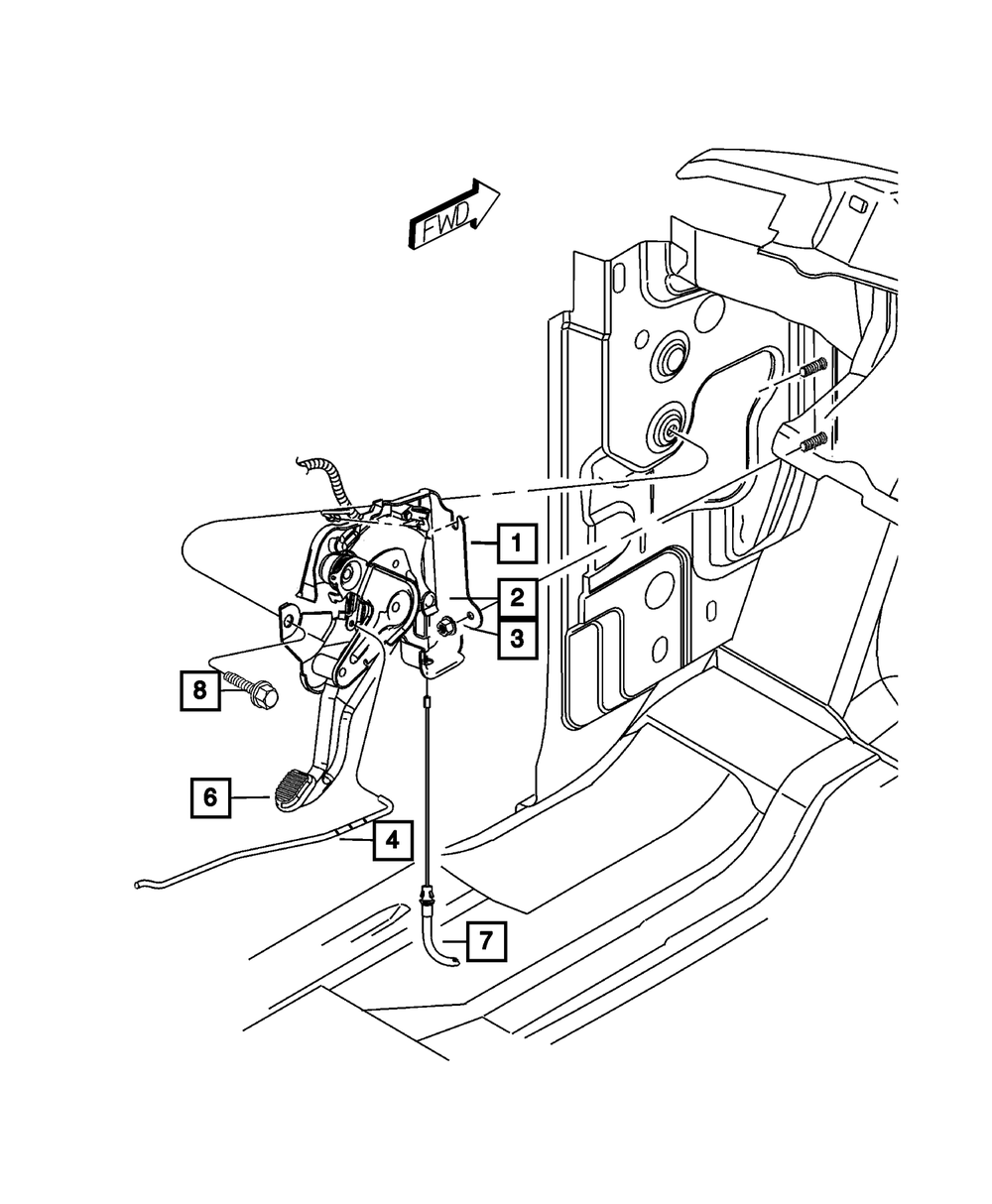 FWD
1
2
3
8
6
4
7