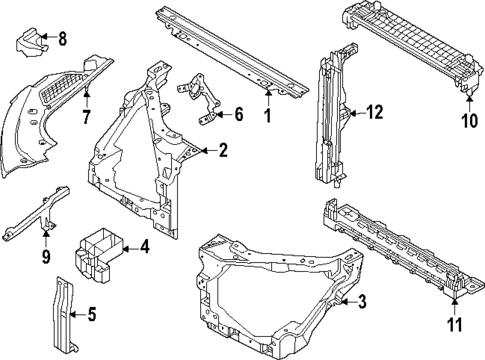 8
7
6
1
12
10
2
9
4
5
3
11