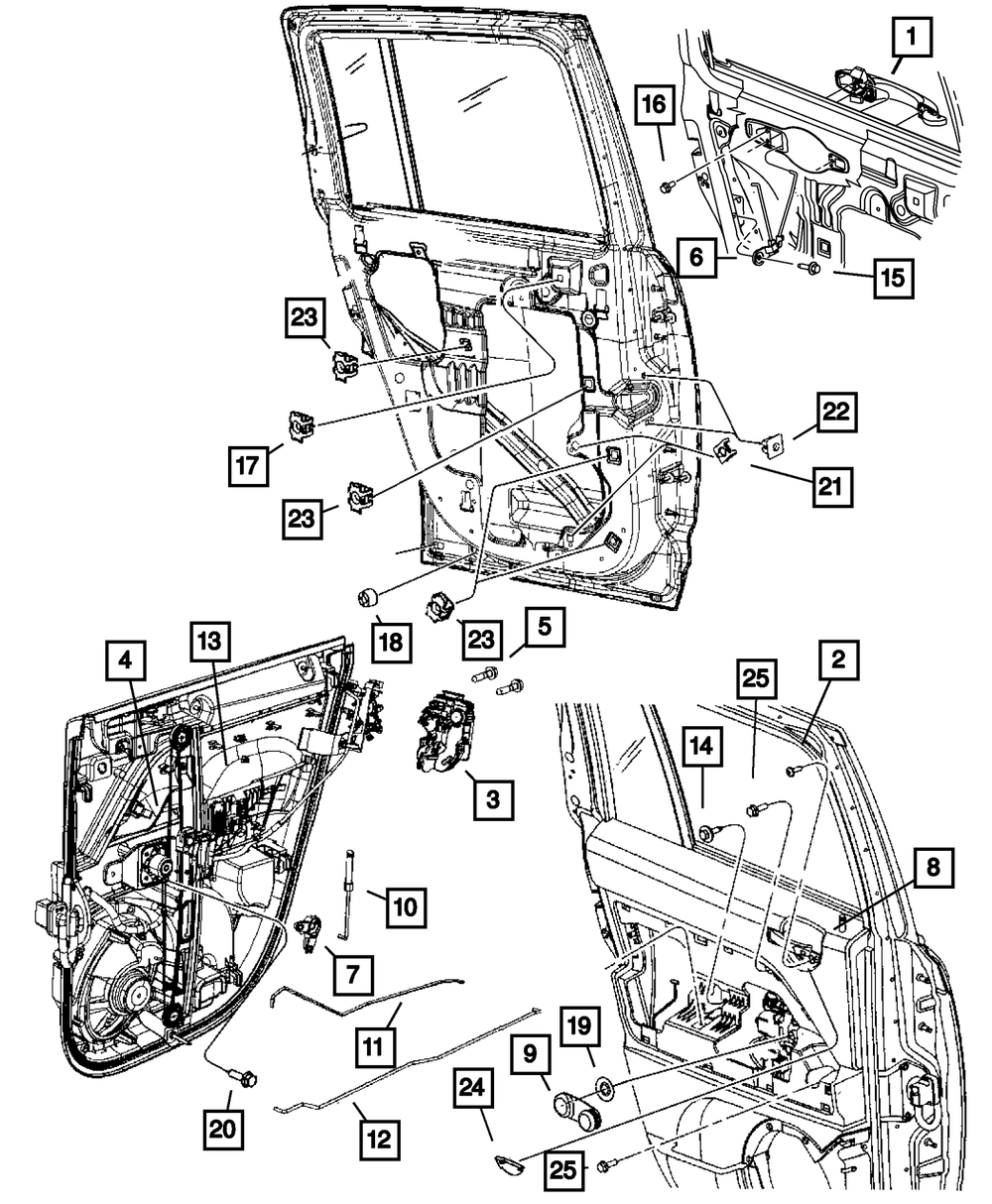 1
16
6
15
23
22
17
21
23
18
23
5
4
13
3
25
2
14
8
10
7
11
19
9
24
20
12
25