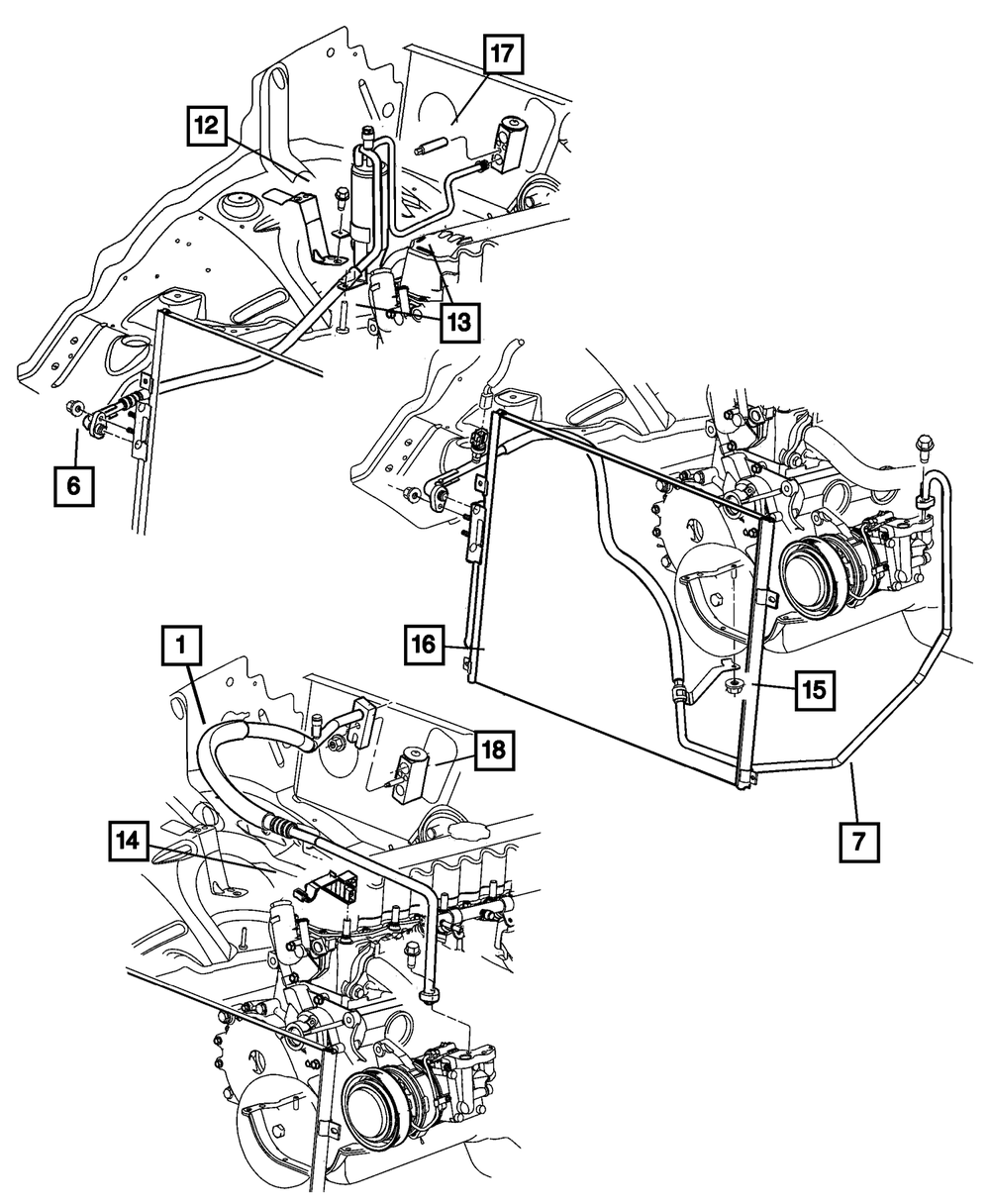 17
12
13
6
16
15
1
18
14
7