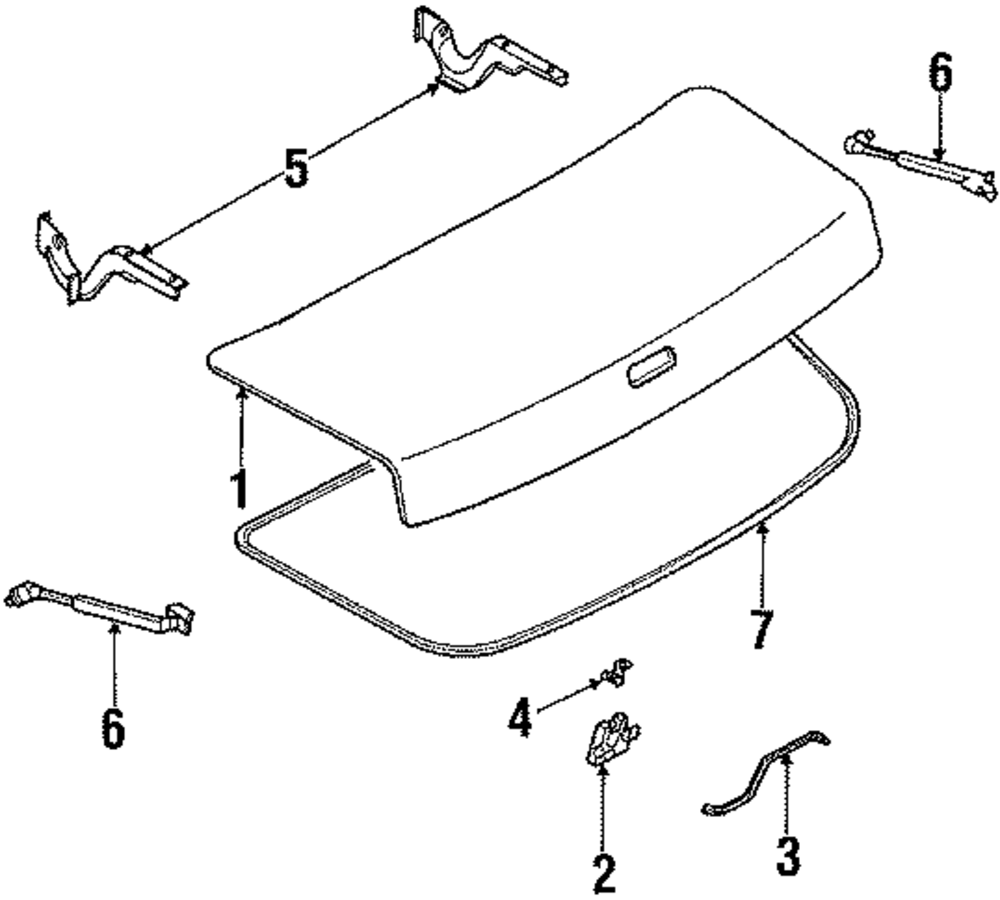 5
6
1
7
6
4
2
3