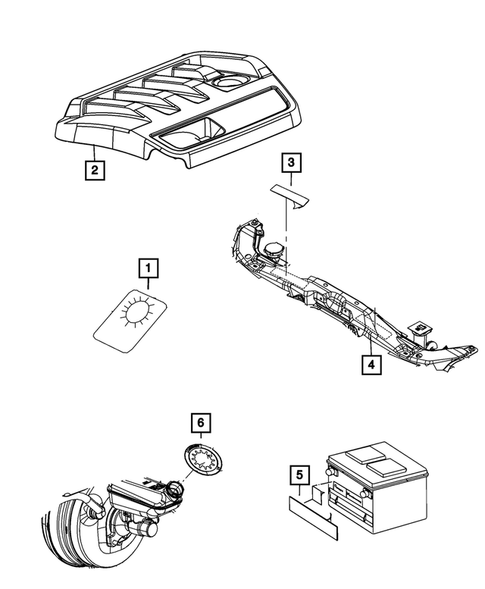 2

3

1

4

6

5