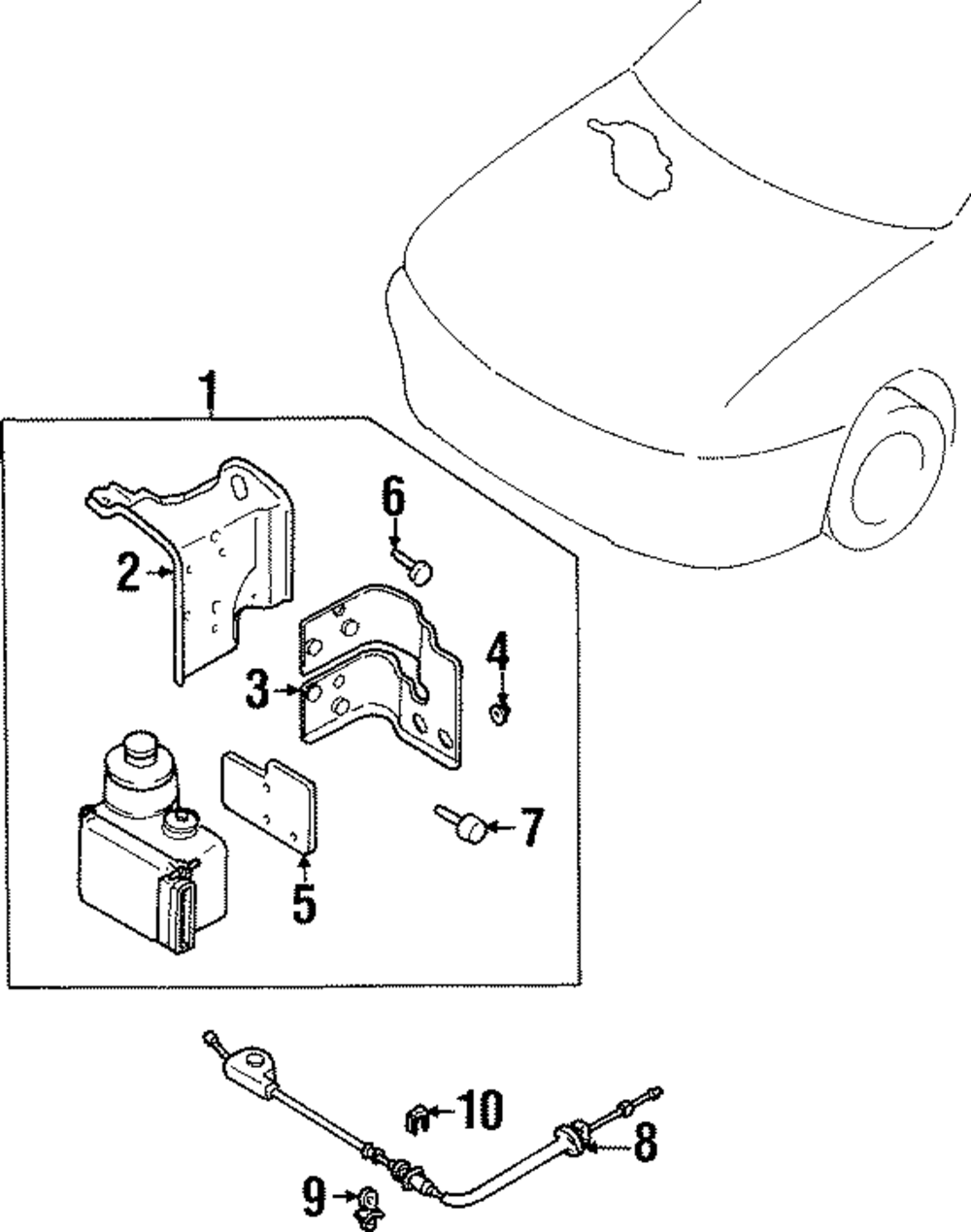 1
2
6
3
4
7
5
10
8
9