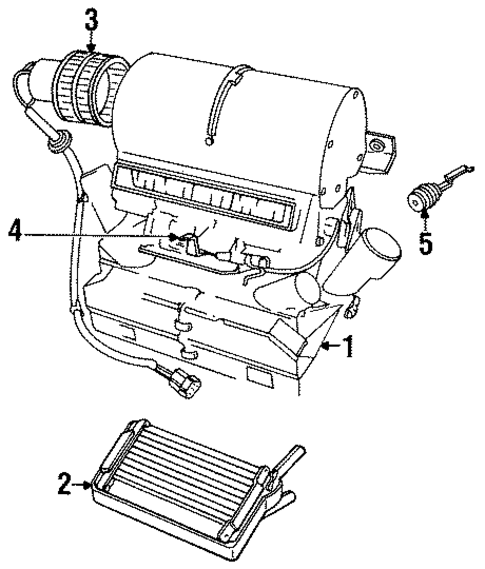 3
4
5
1
2