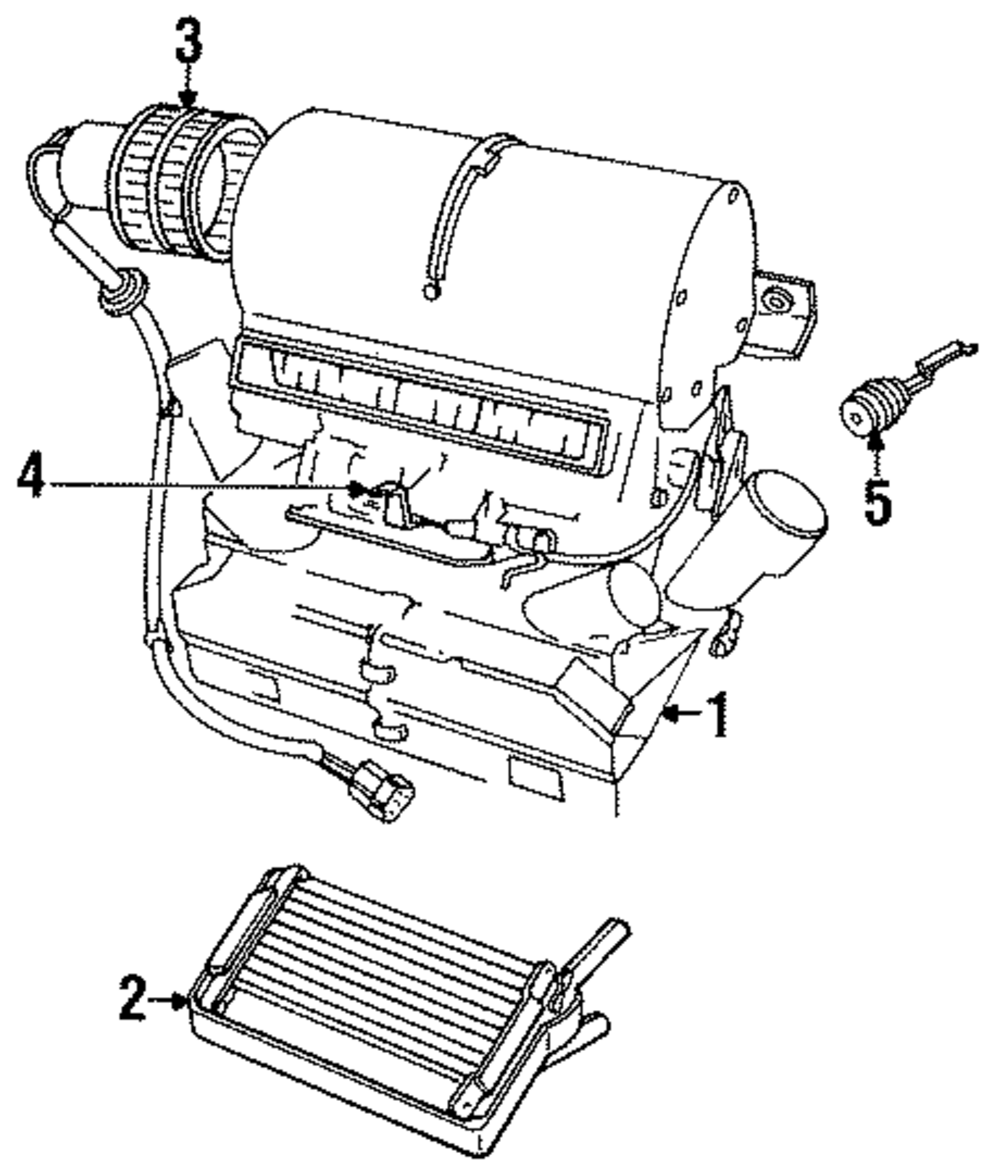 3
4
5
1
2