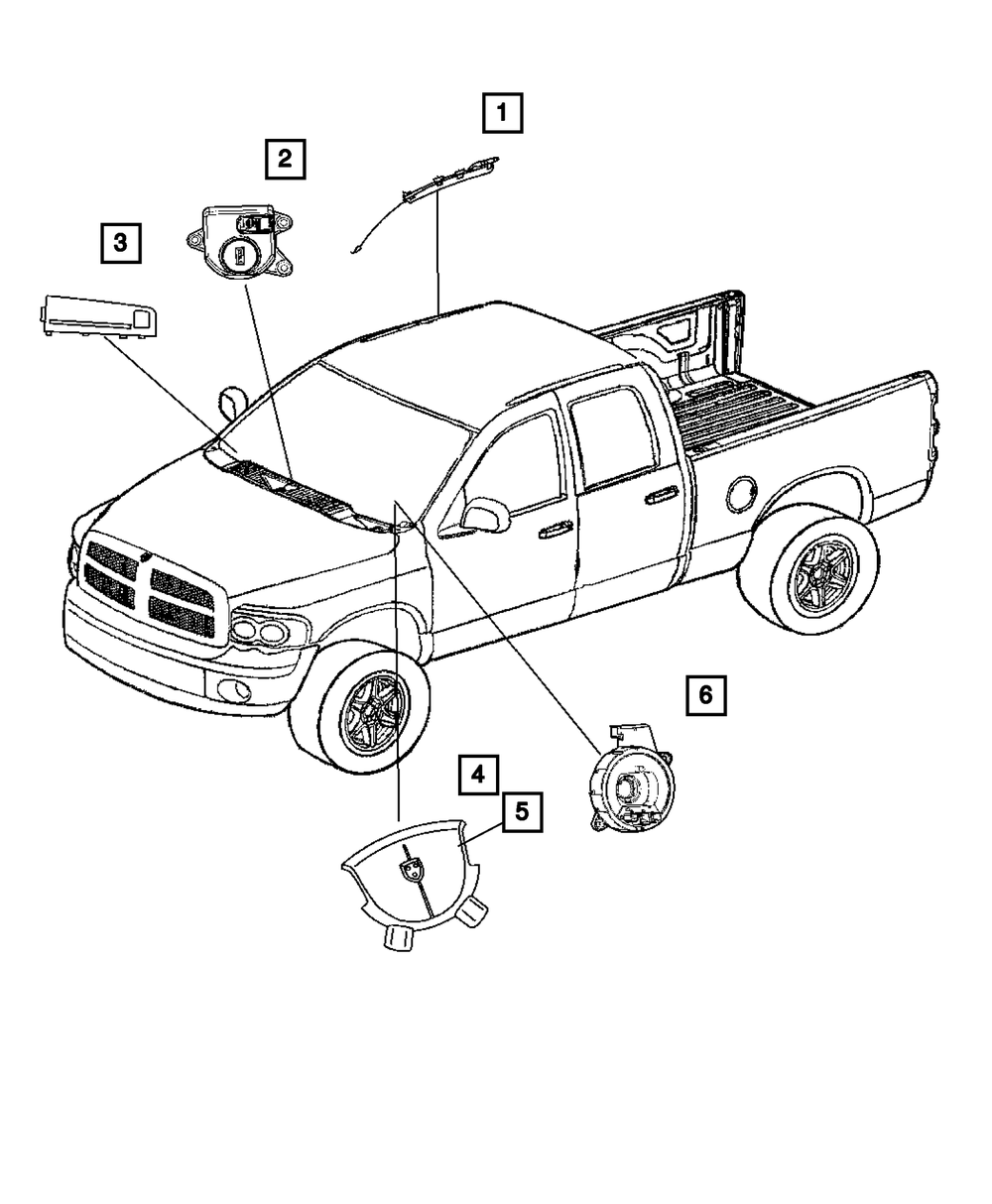 1

2

3

6

4

5