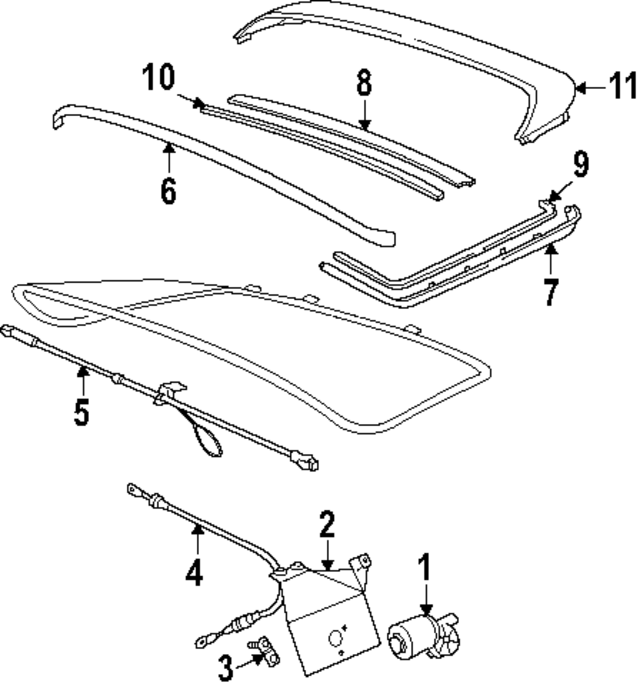 10
8
11
6
9
7
5
2
4
1
3