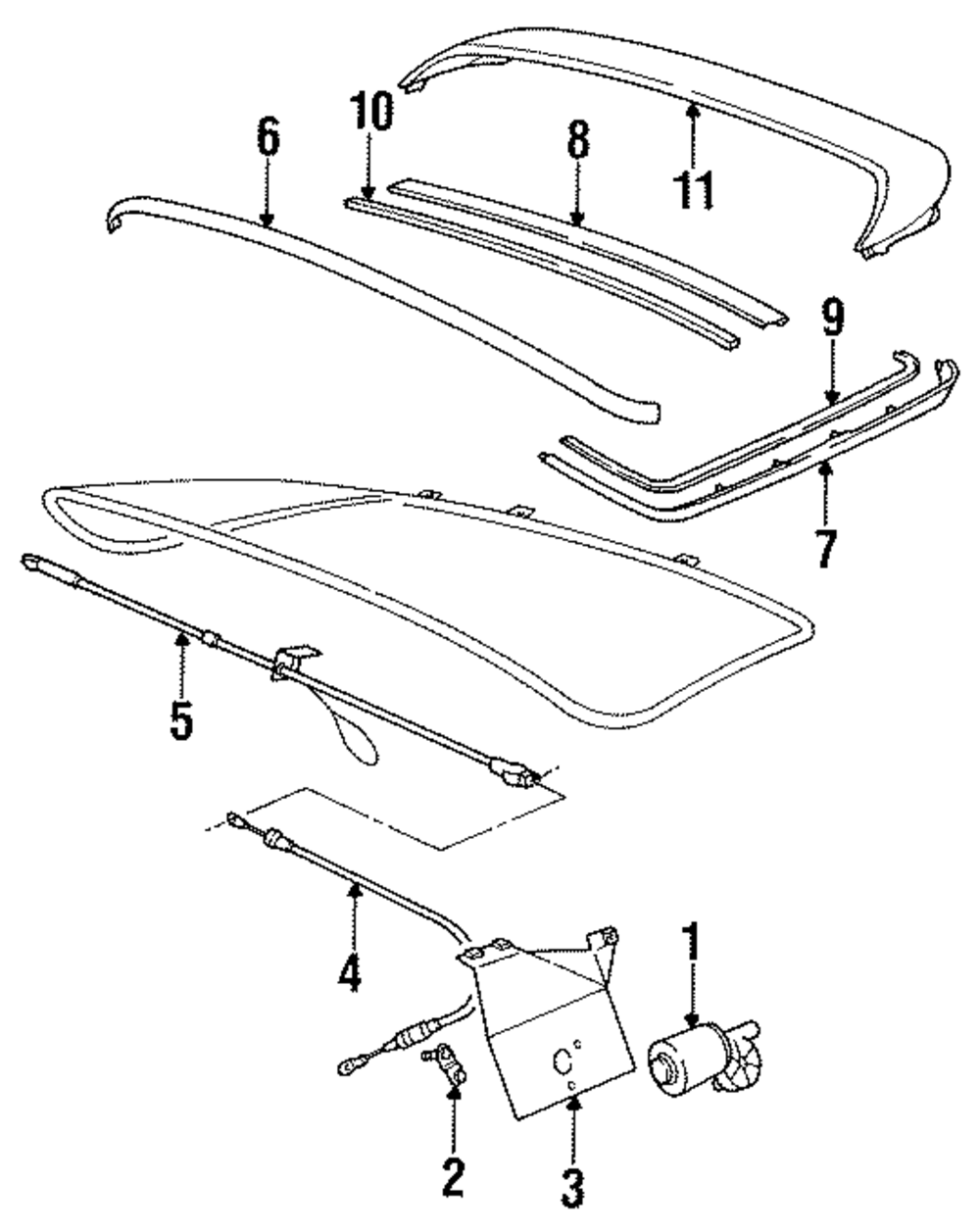 10
6
8
11
9
7
5
4
1
2
3