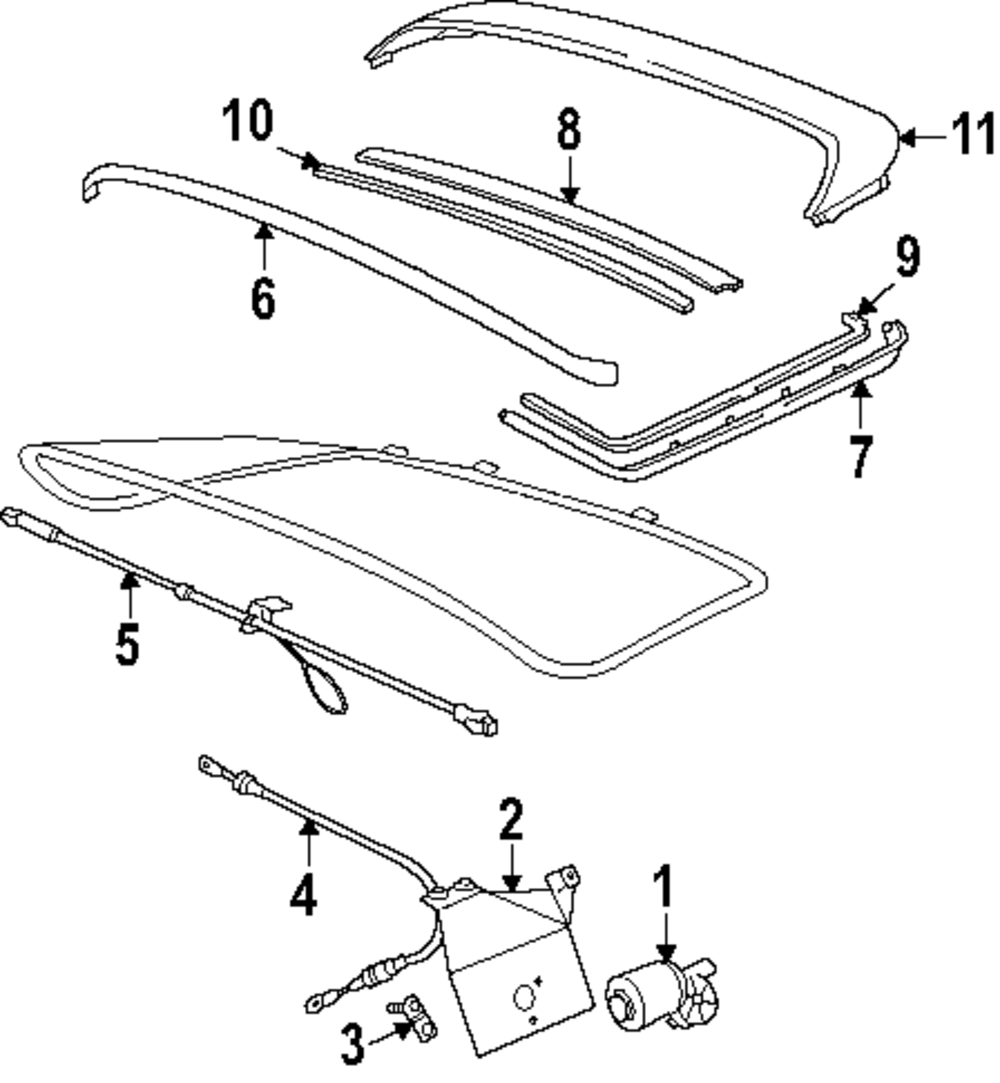 10
8
11
6
9
7
5
2
4
1
3