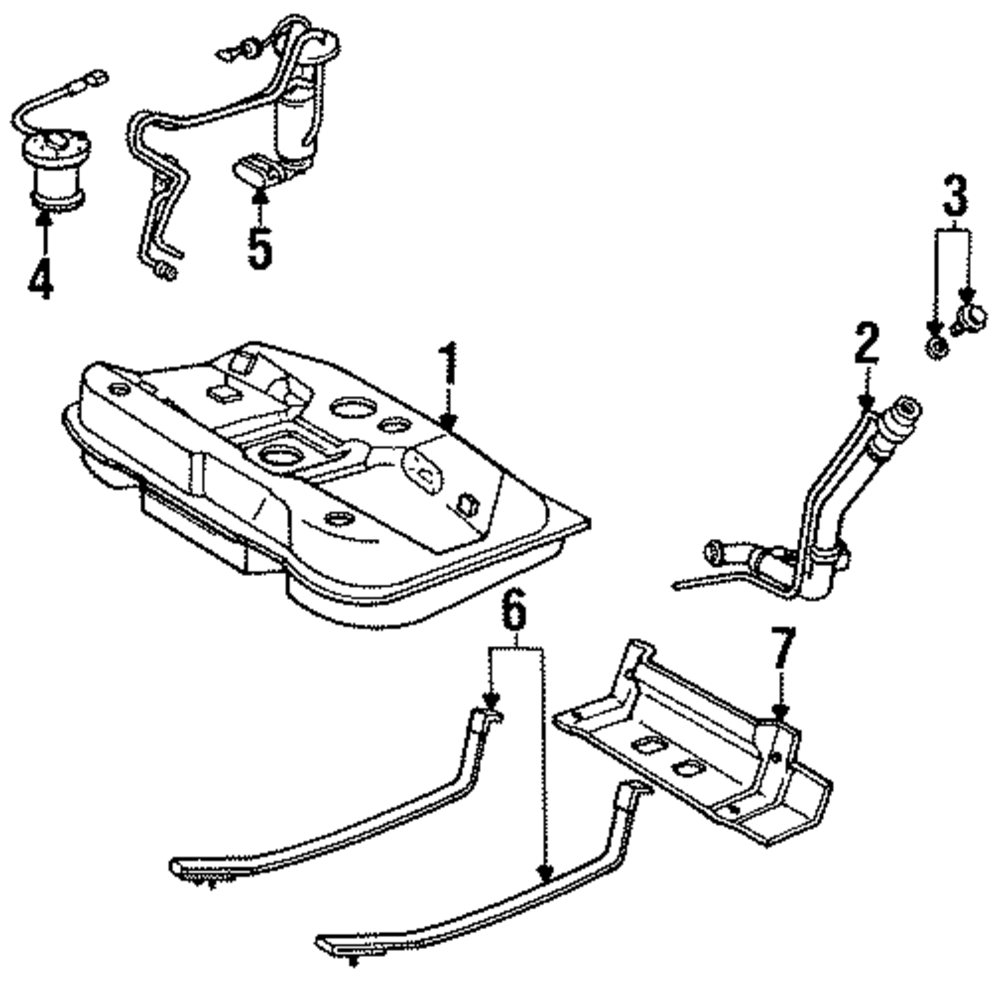 4
5
3
1
2
6
7