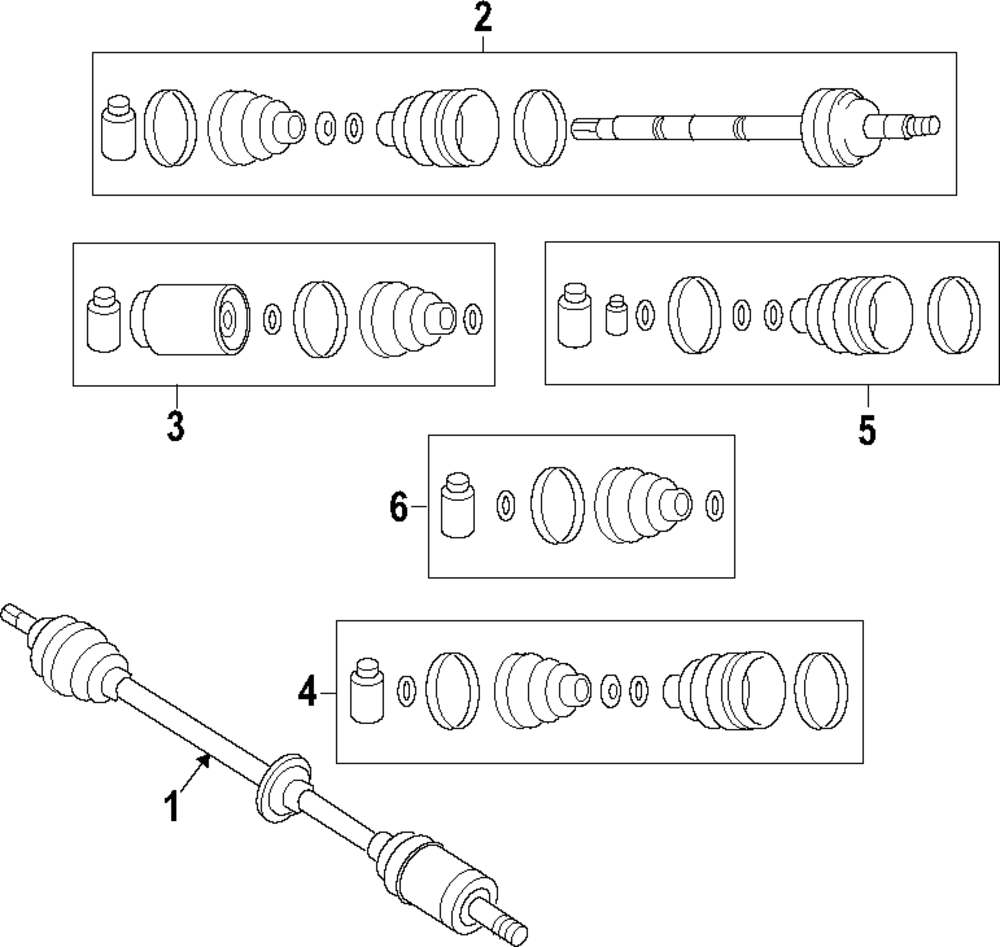 2
3
5
6
4
1