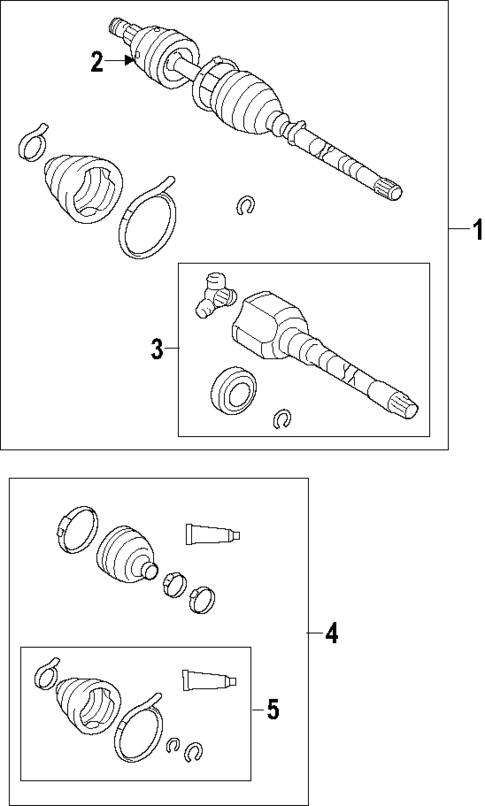 2
1
3
4
5