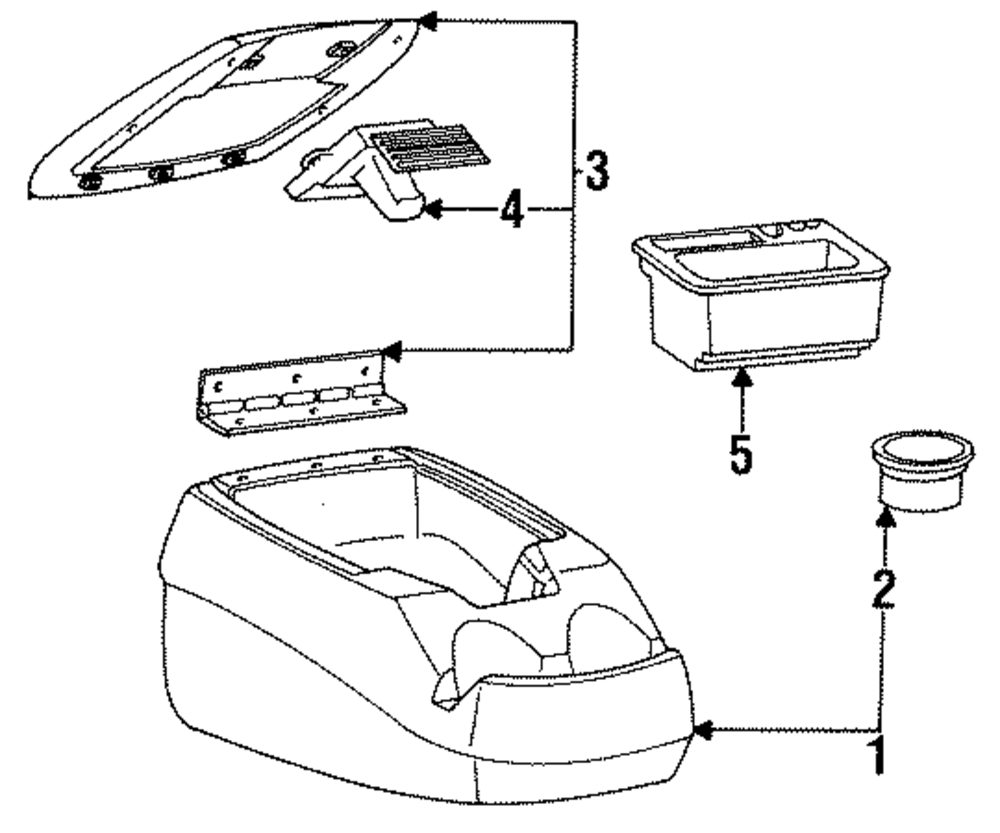 3
4
5
2
1