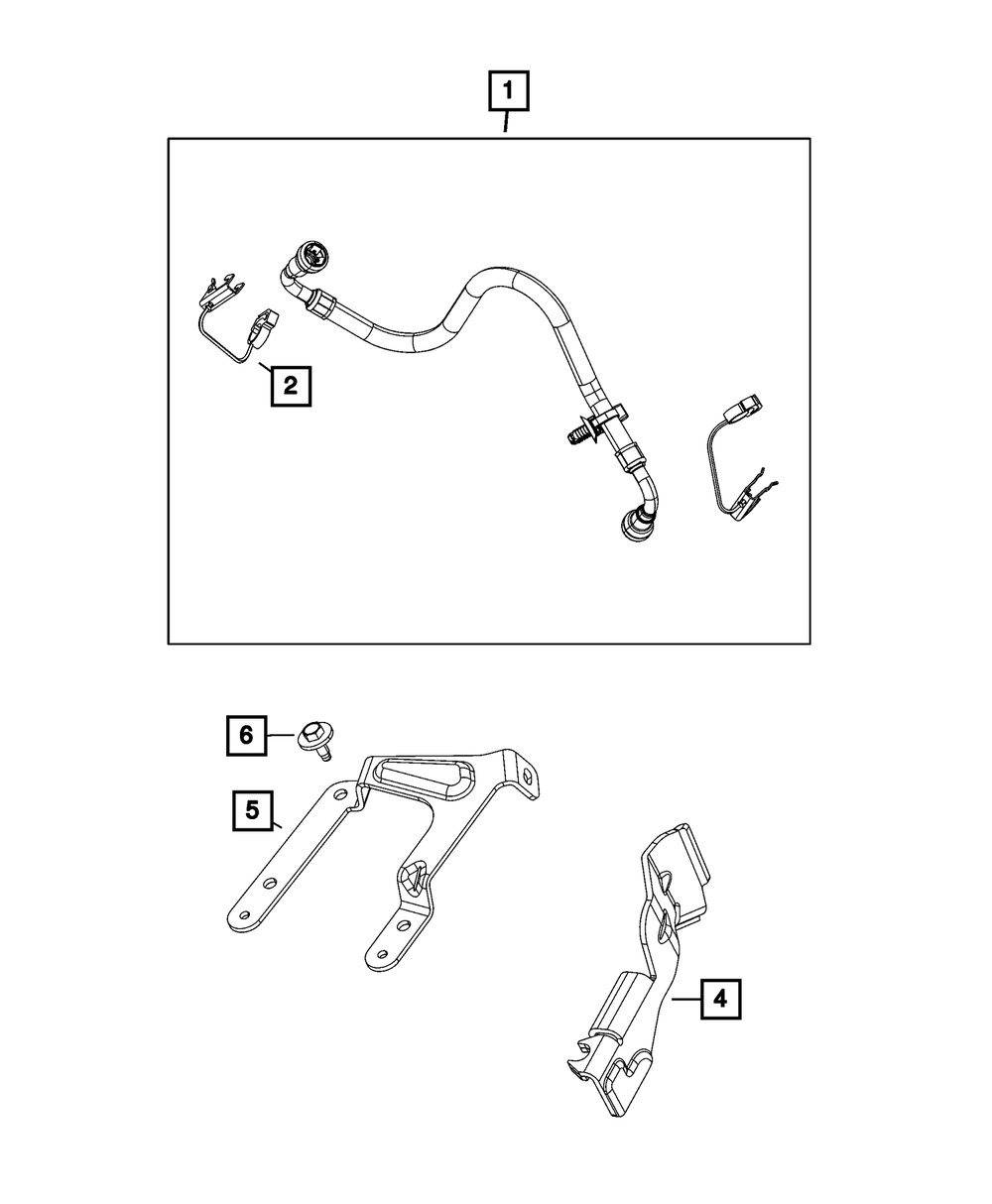 1
2
6
5
4