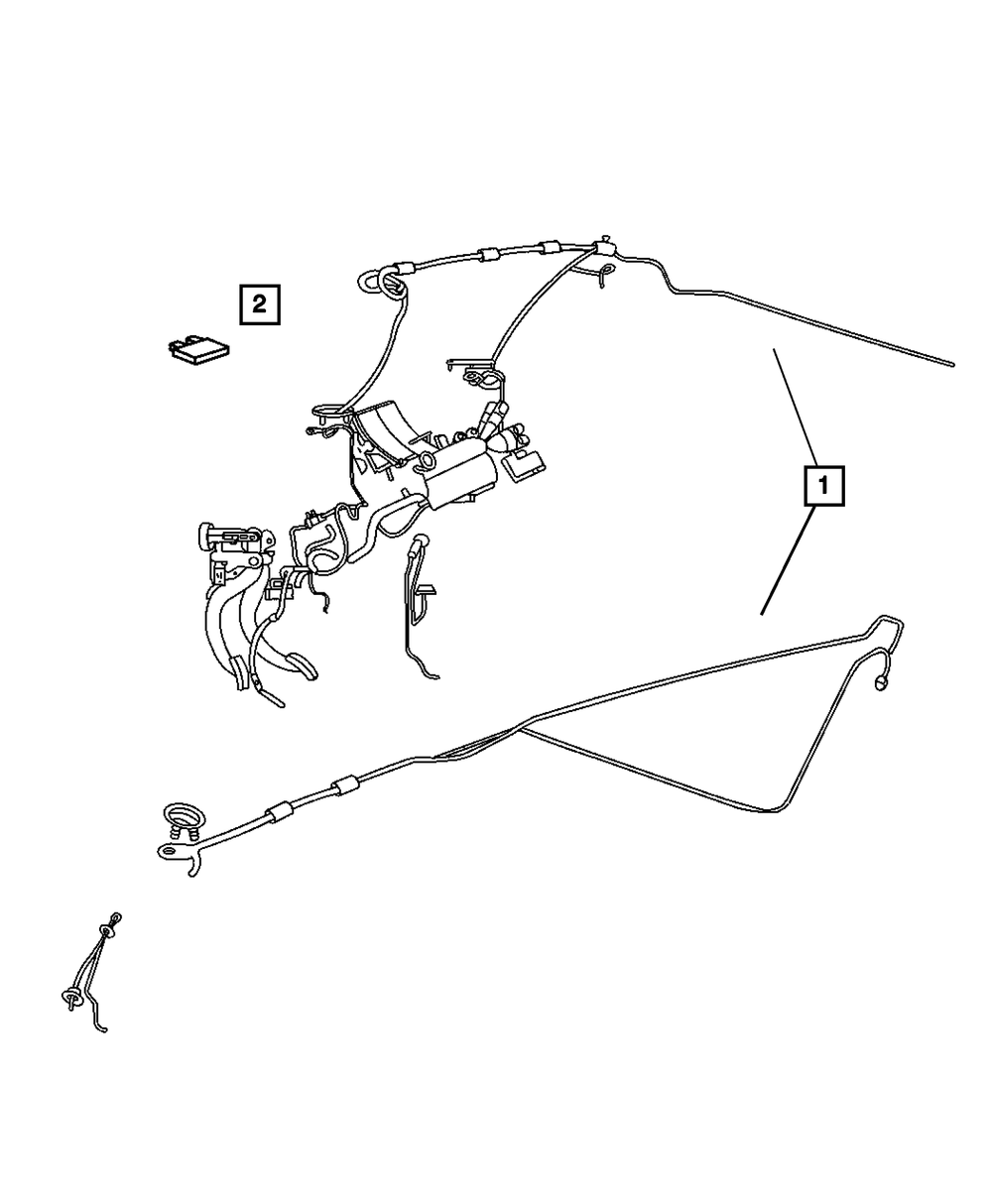 2

1