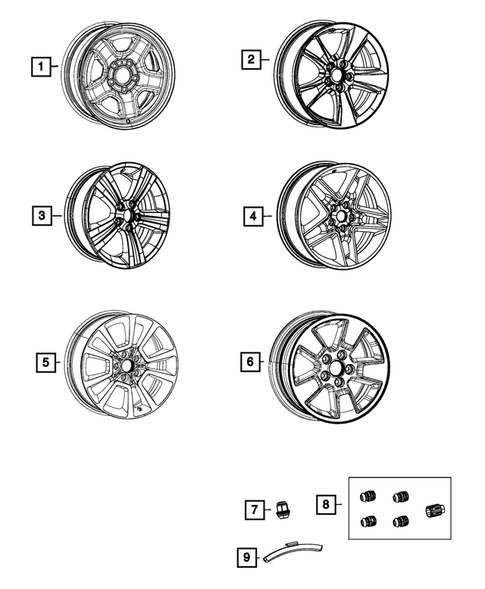 1
2
3
4
5
6
7
8
9