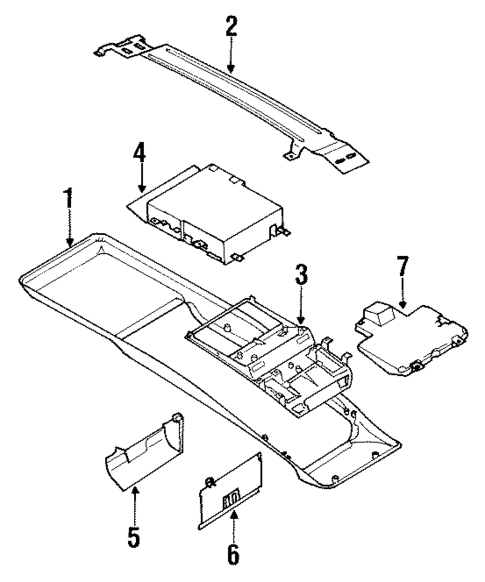 2
4
1
3
7
5
6