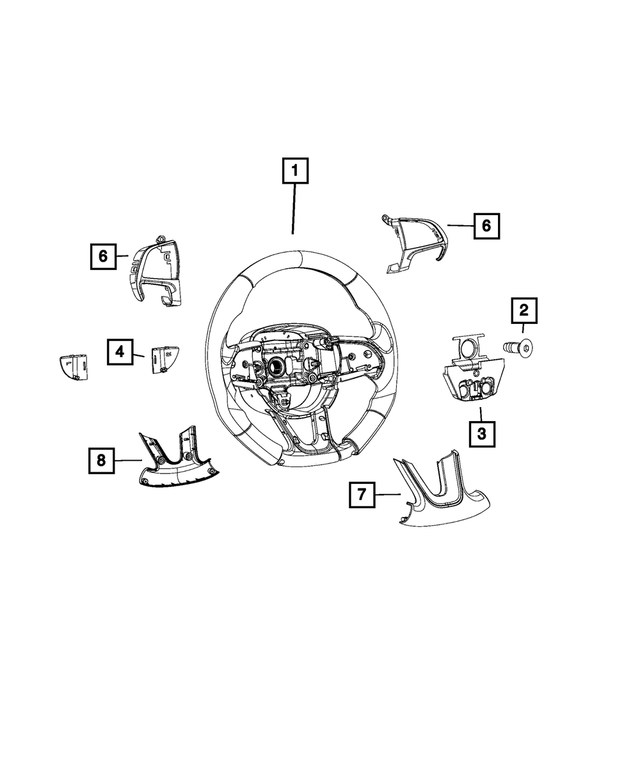 1
6
6
2
4
3
8
7