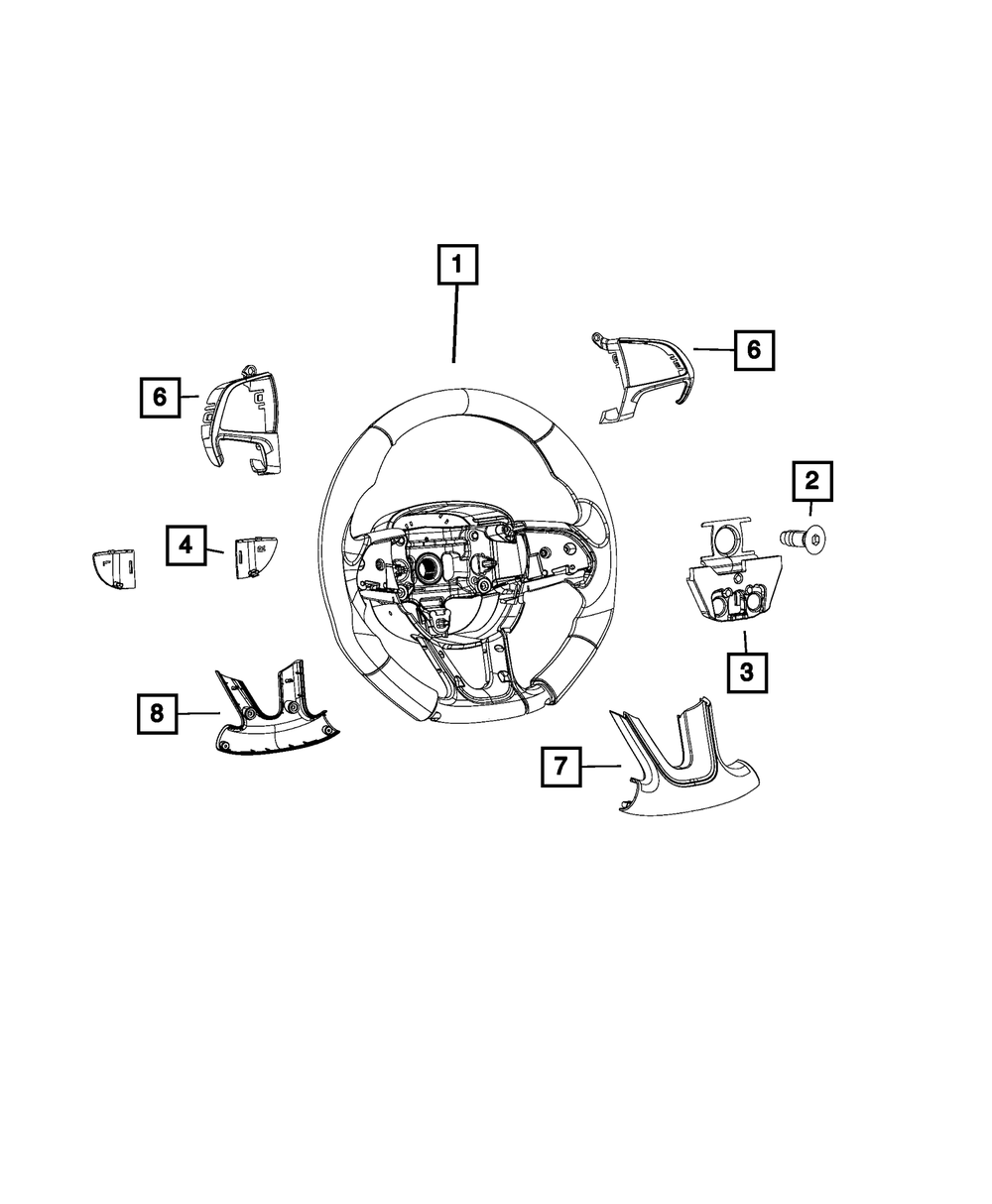 1
6
6
2
4
3
8
7