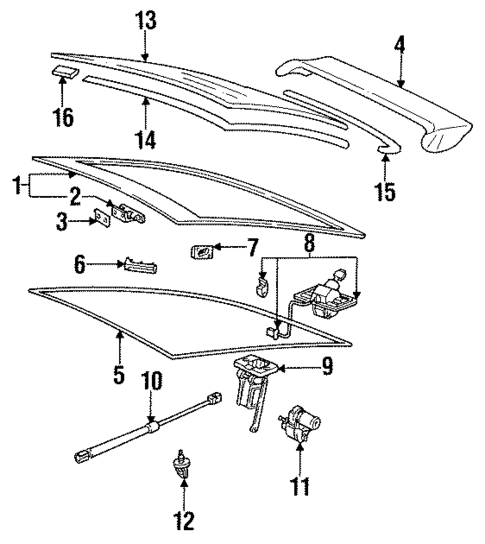 13
4
16
14
15
1
2
3
7
8
6
5
9
10
11
12