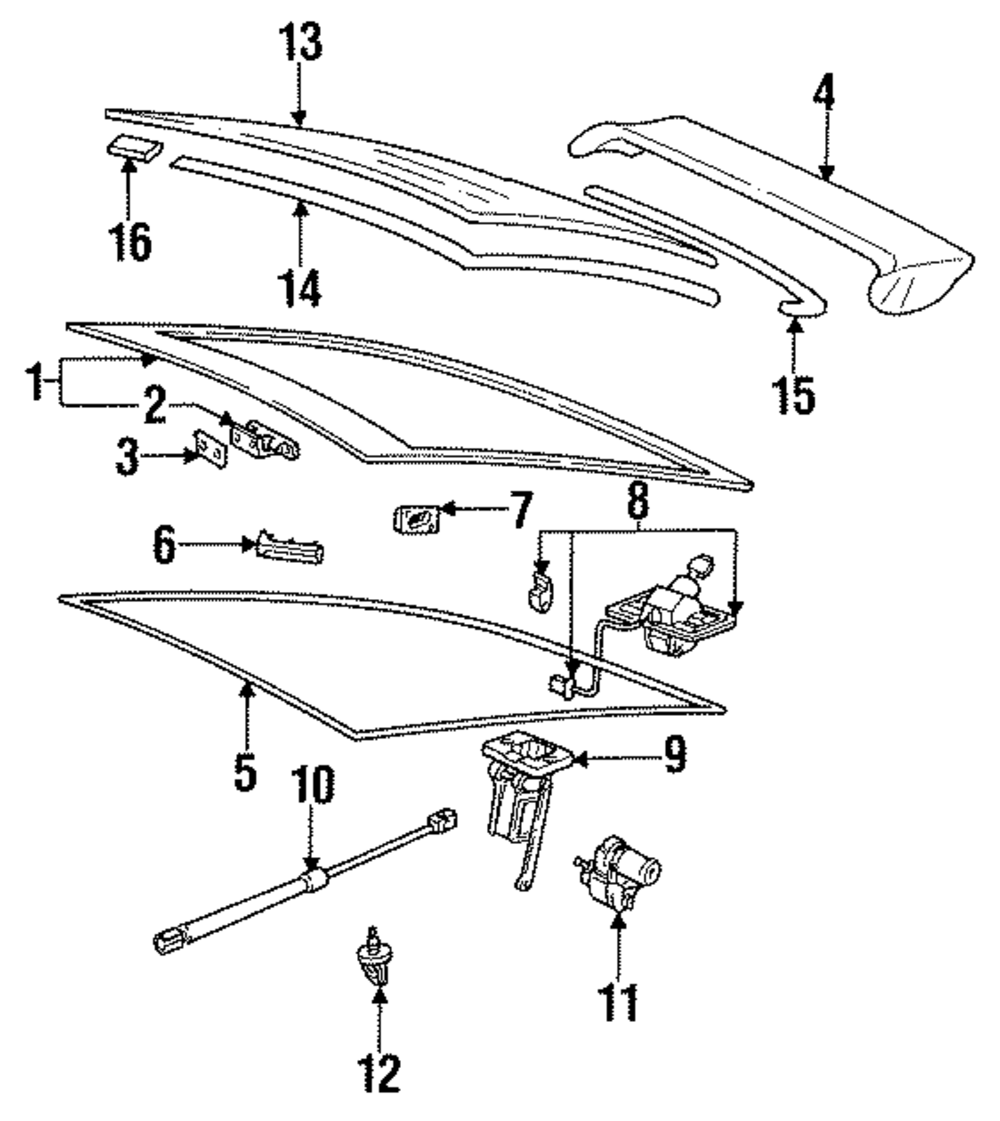 13
4
16
14
15
1
2
3
7
8
6
5
9
10
11
12