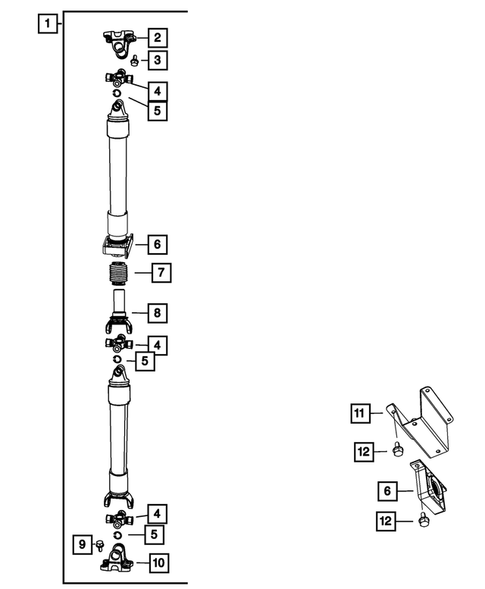 1
2
3
4
5
6
7
8
4
5
4
5
9
10
11
12
6
12