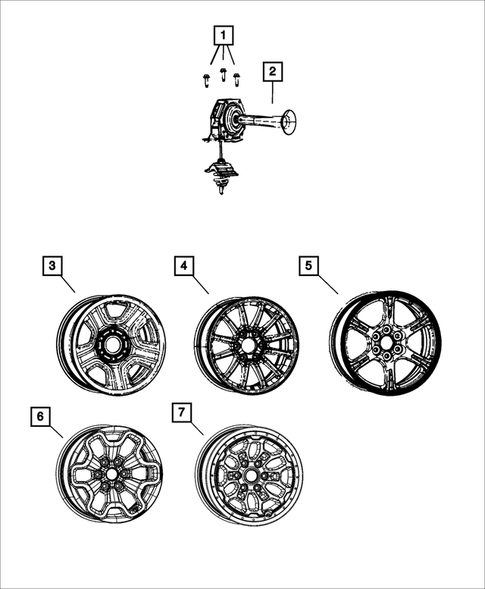 1
2
3
4
5
6
7