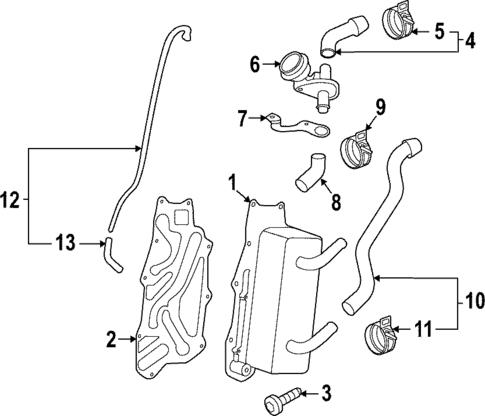 5
4
6
7
9
12
1
8
13
10
2
11
3