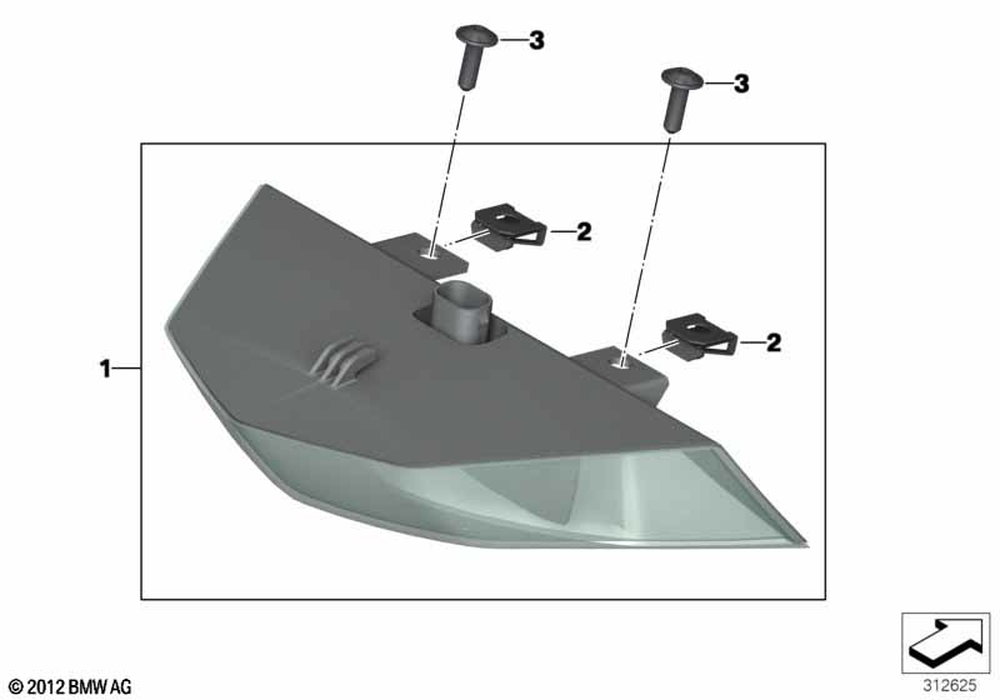 3
3
2
2
1
© 2012 BMW AG
312625