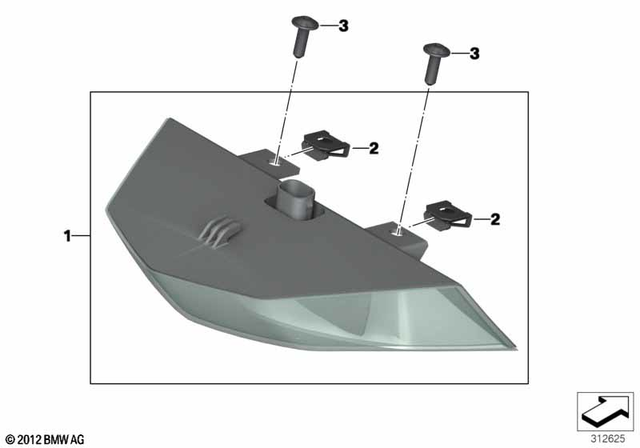 3
3
2
2
1
© 2012 BMW AG
312625