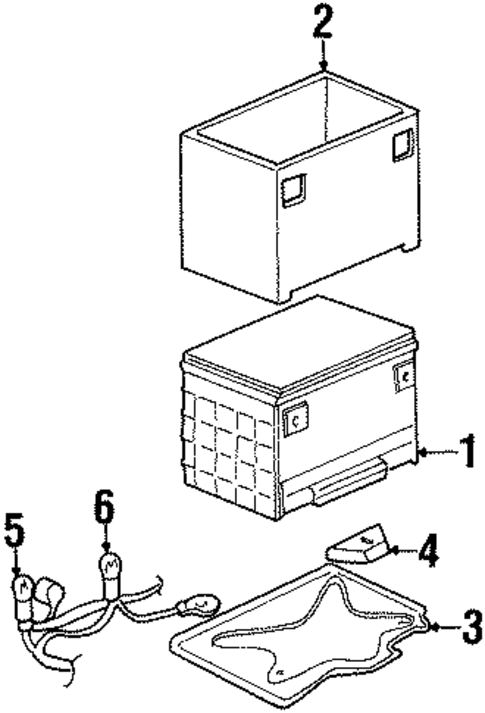 2
1
6
5
4
3