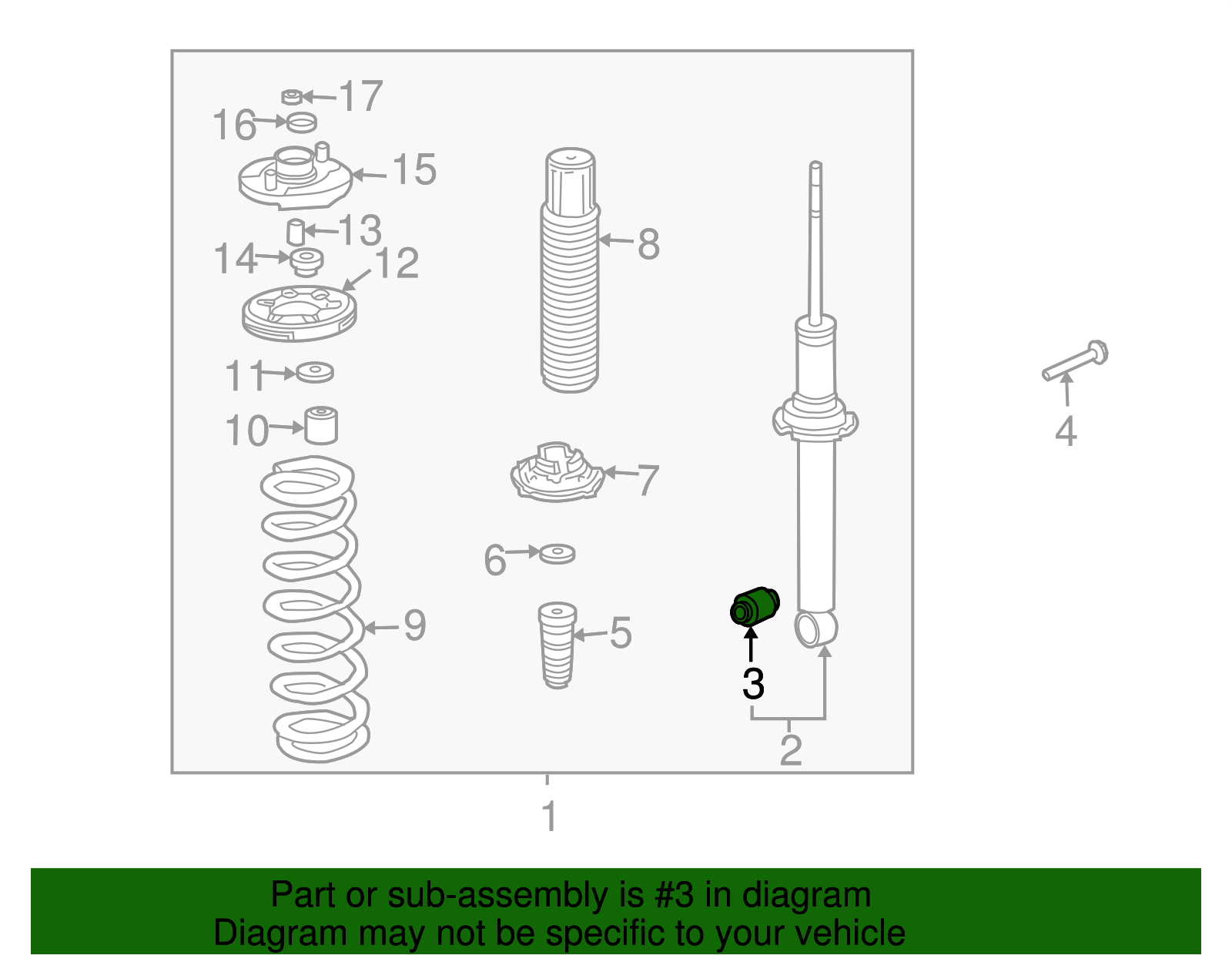 17
16
15
13
14
12
11
10
9
8
7
6
5
3
2
4
1

Part or sub-assembly is #3 in diagram
Diagram may not be specific to your vehicle