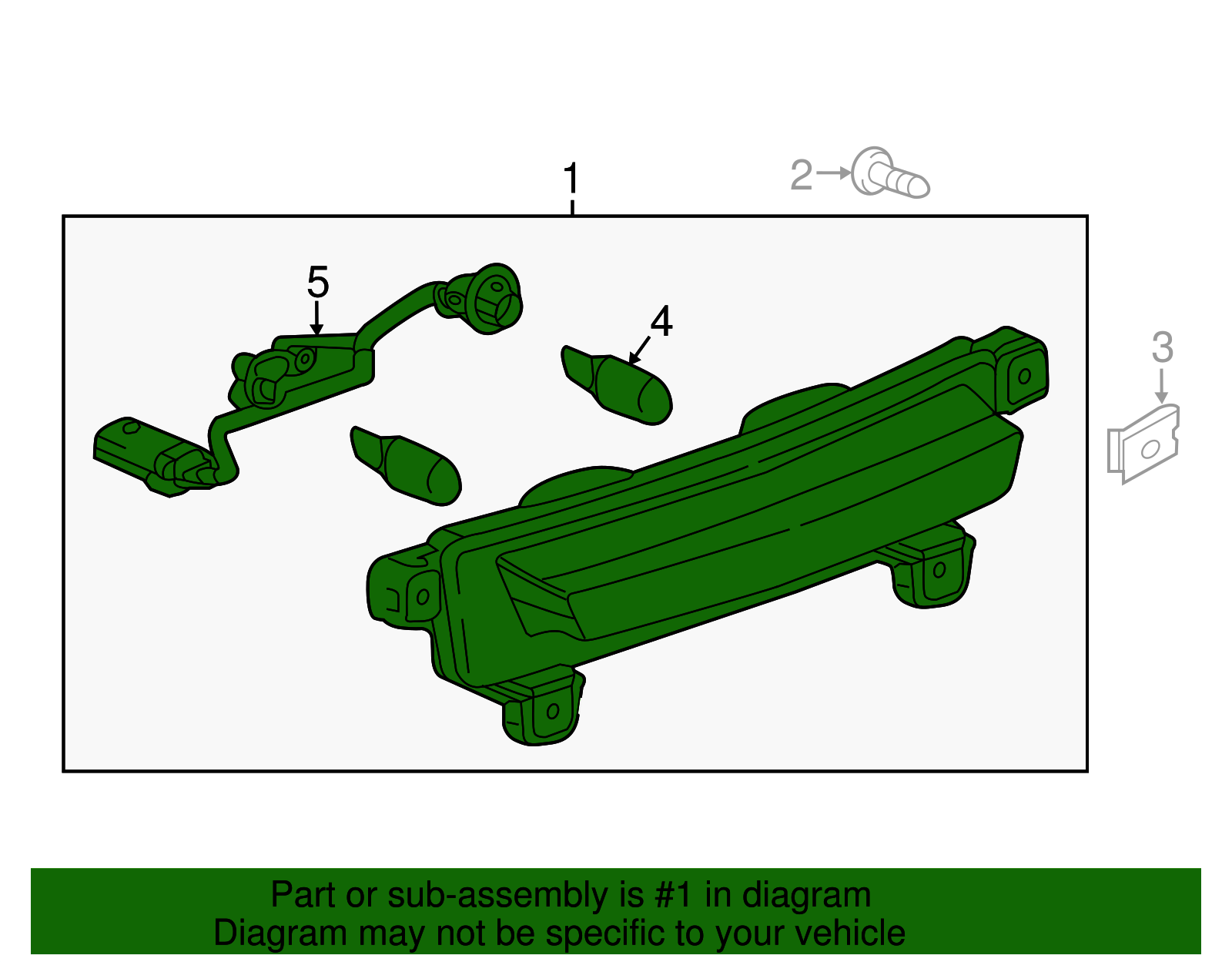 1
2
5
4
3

Part or sub-assembly is #1 in diagram
Diagram may not be specific to your vehicle