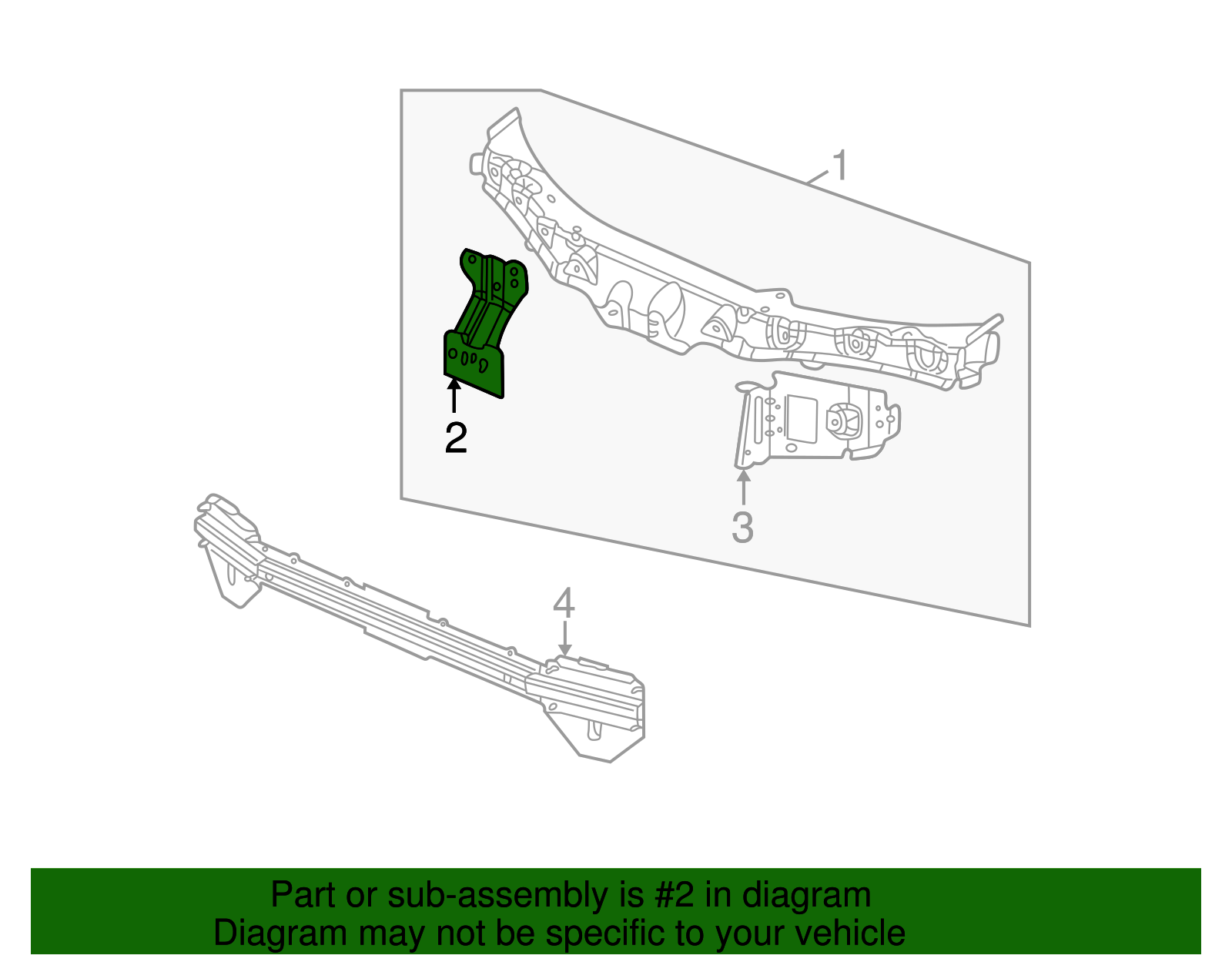 1

2

3

4

Part or sub-assembly is #2 in diagram
Diagram may not be specific to your vehicle