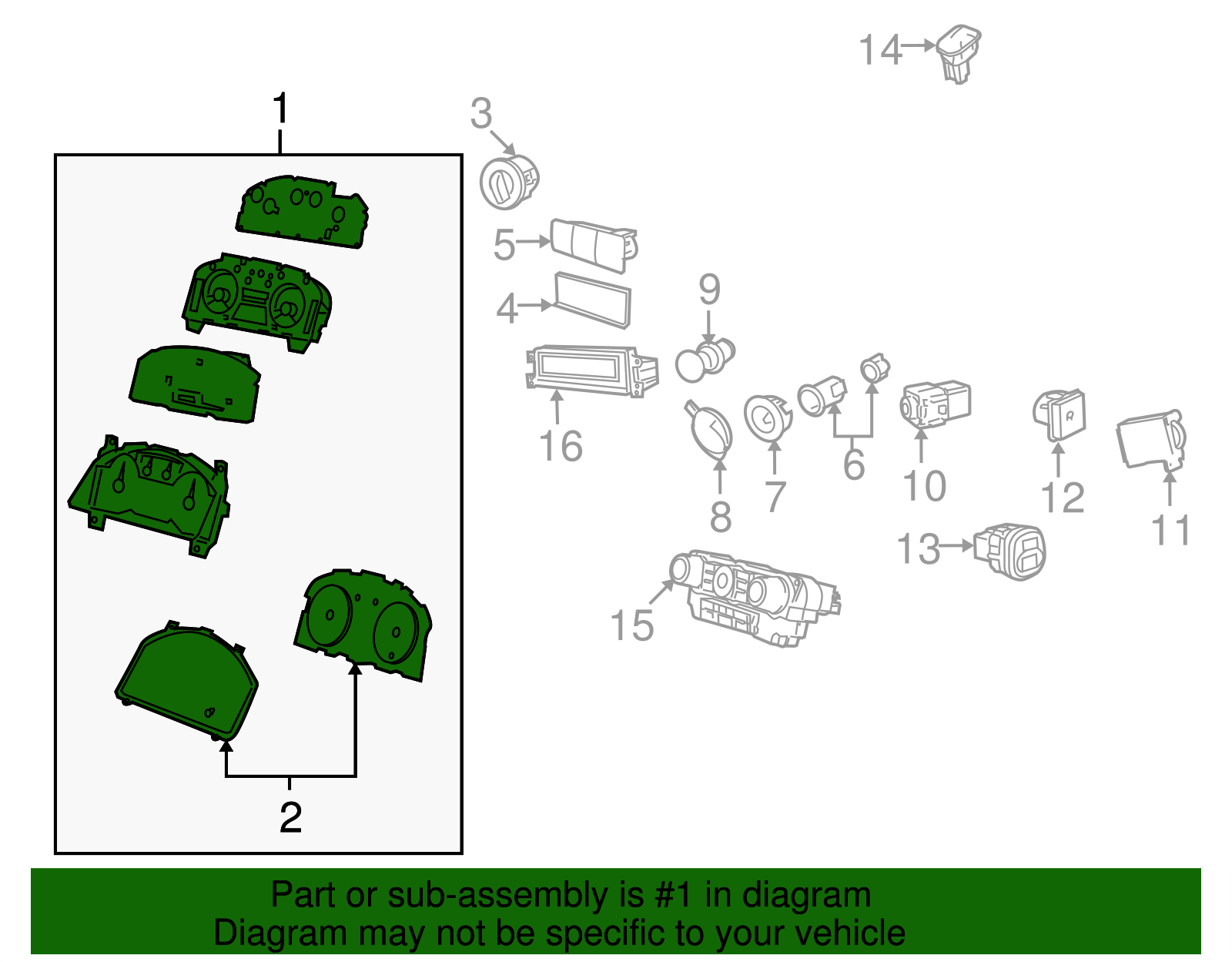 14
1
3
5
4
9
16
8
7
6
10
12
11
13
15
2

Part or sub-assembly is #1 in diagram
Diagram may not be specific to your vehicle