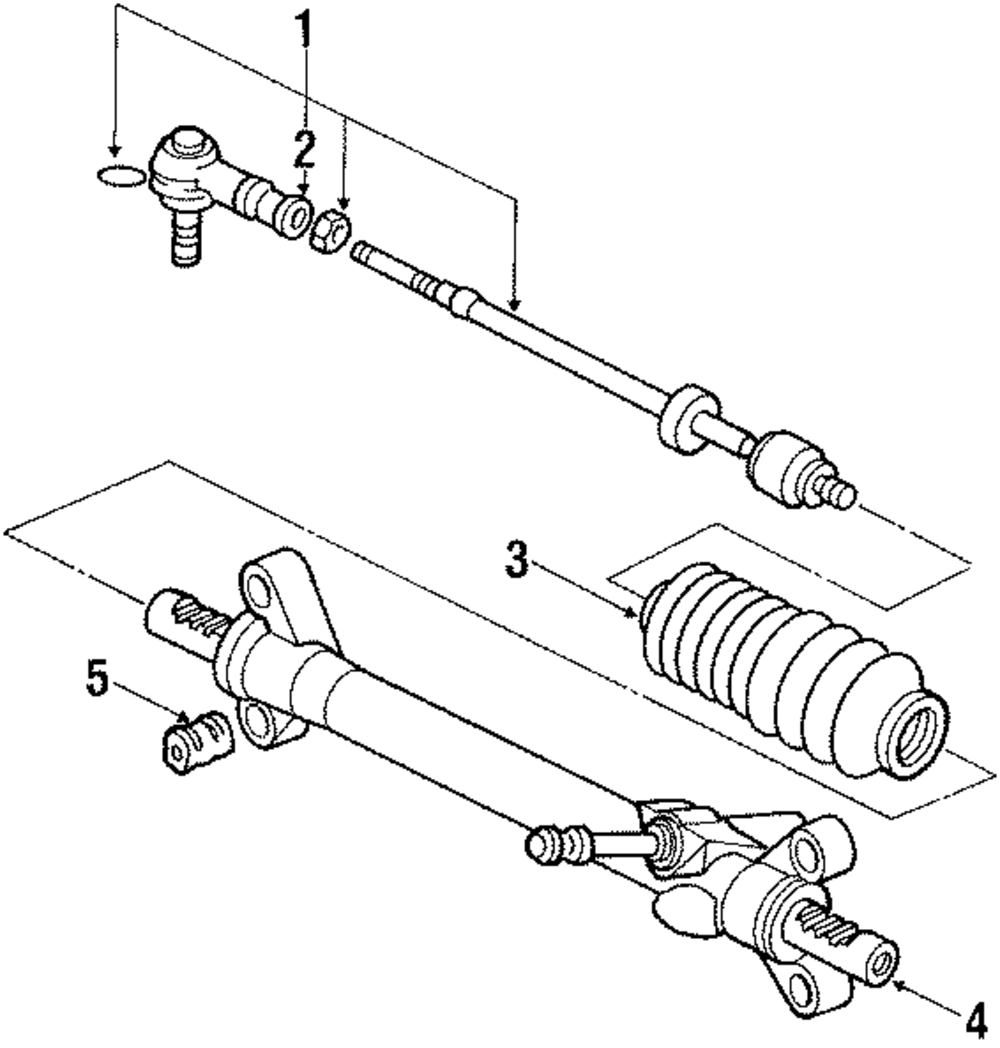 1
2
3
5
4