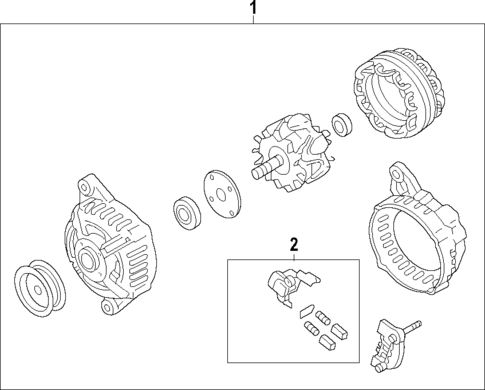 1

2