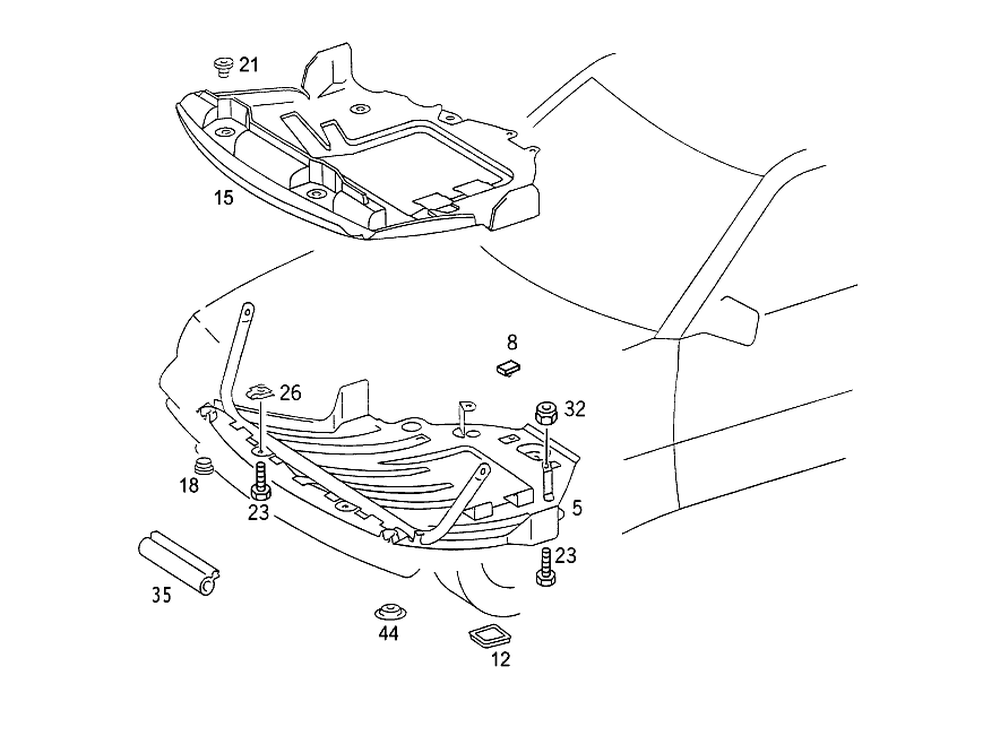 21
15
8
26
32
18
23
5
23
35
44
12