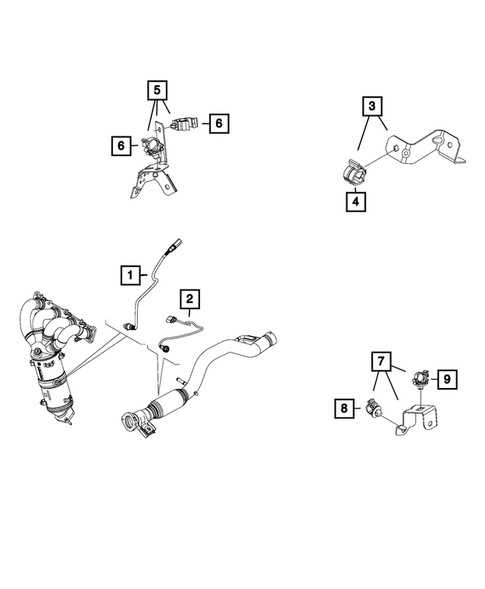 5
6
6
3
4
1
2
7
9
8