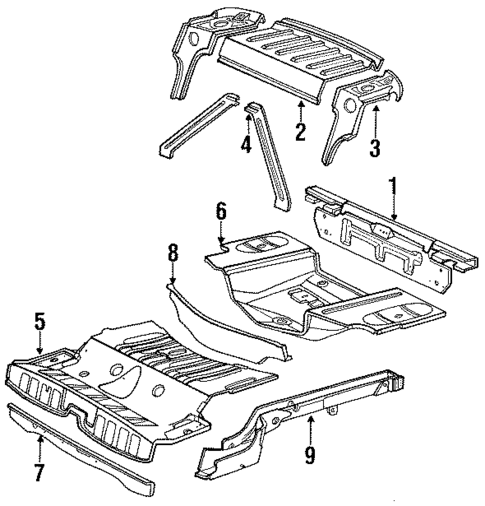 2
3
4
1
6
8
5
7
9