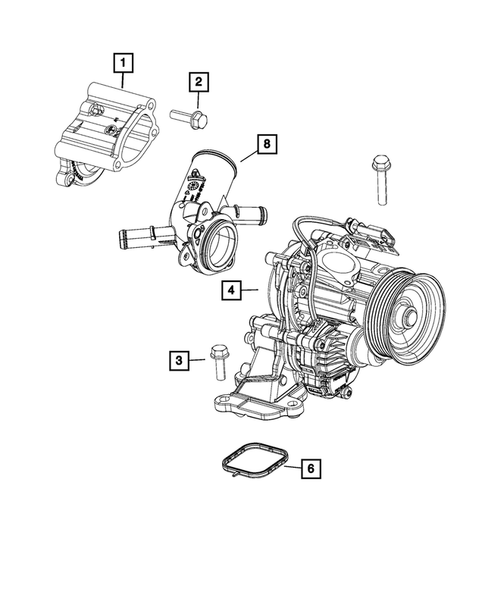 1
2
8
4
3
6