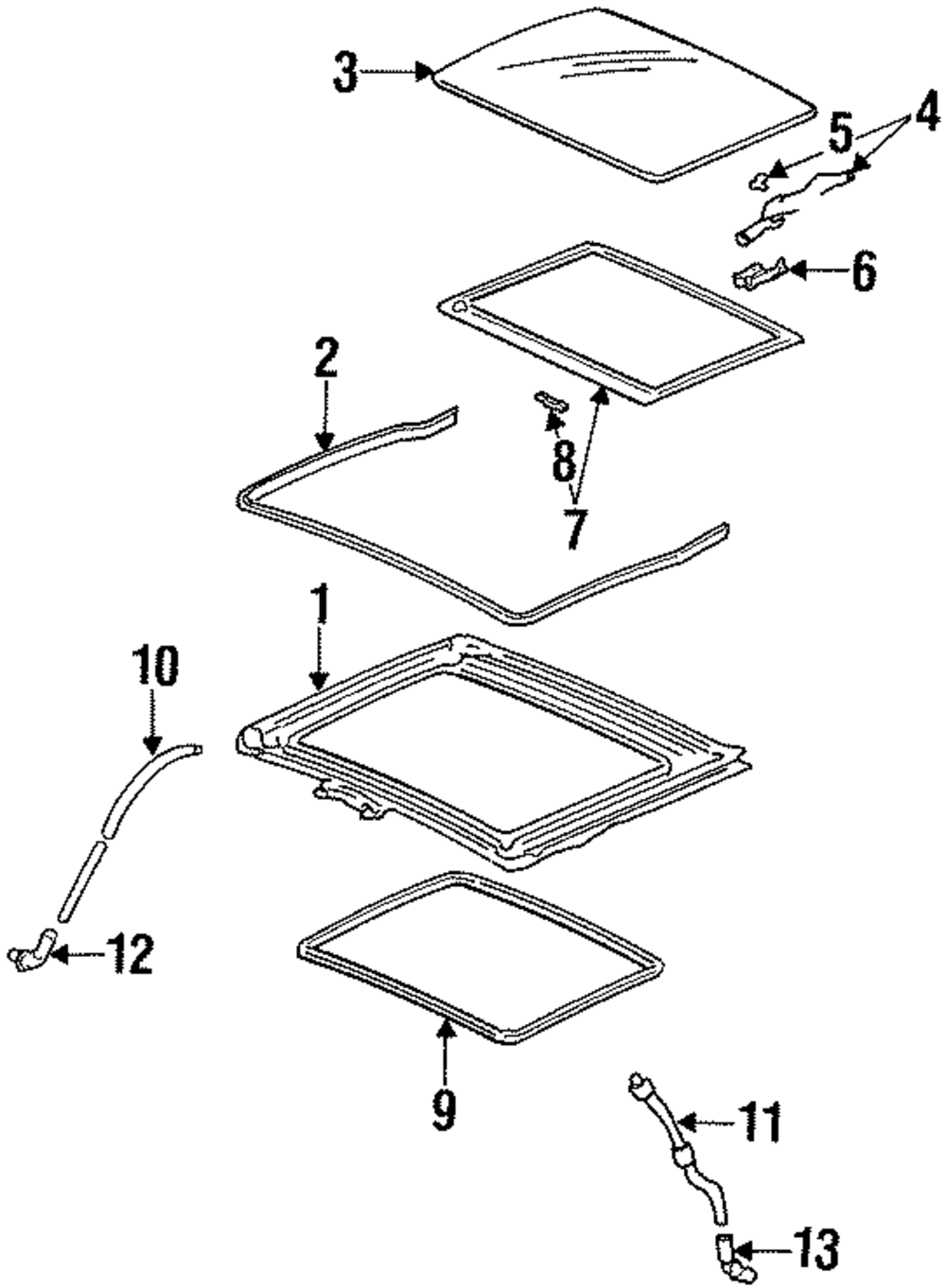 3
5
4
6
2
8
7
1
10
12
9
11
13