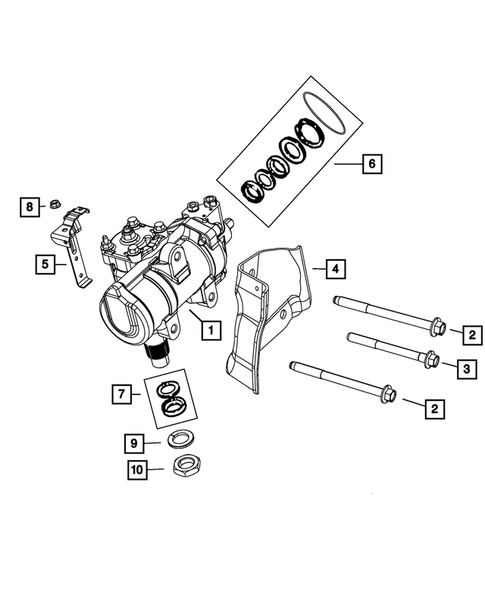 6
8
5
4
1
2
3
2
7
9
10