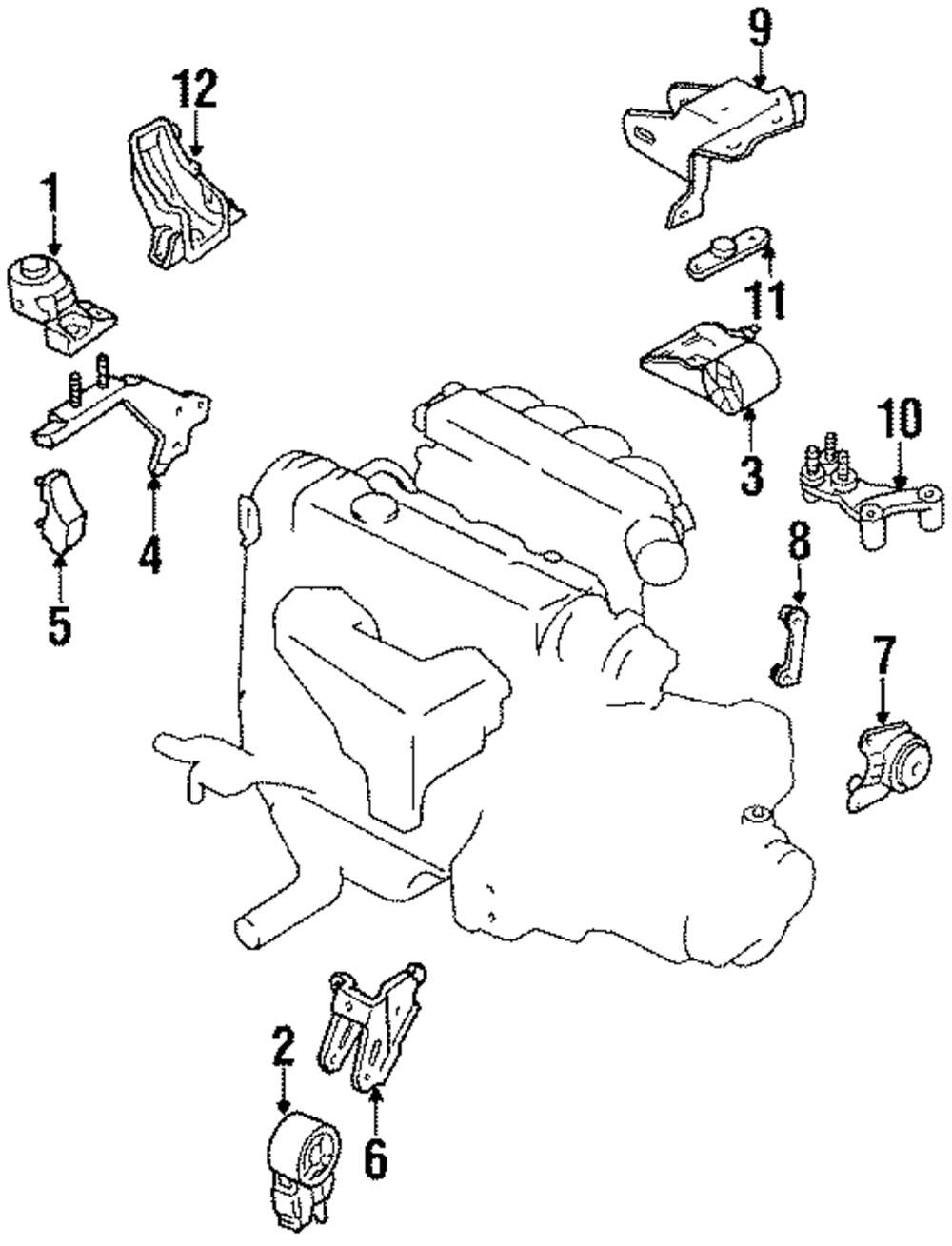 12
9
1
11
3
10
4
5
8
7
2
6