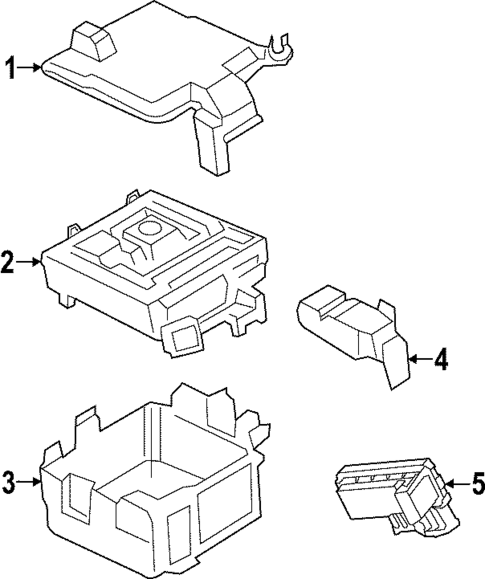 1
2
4
3
5