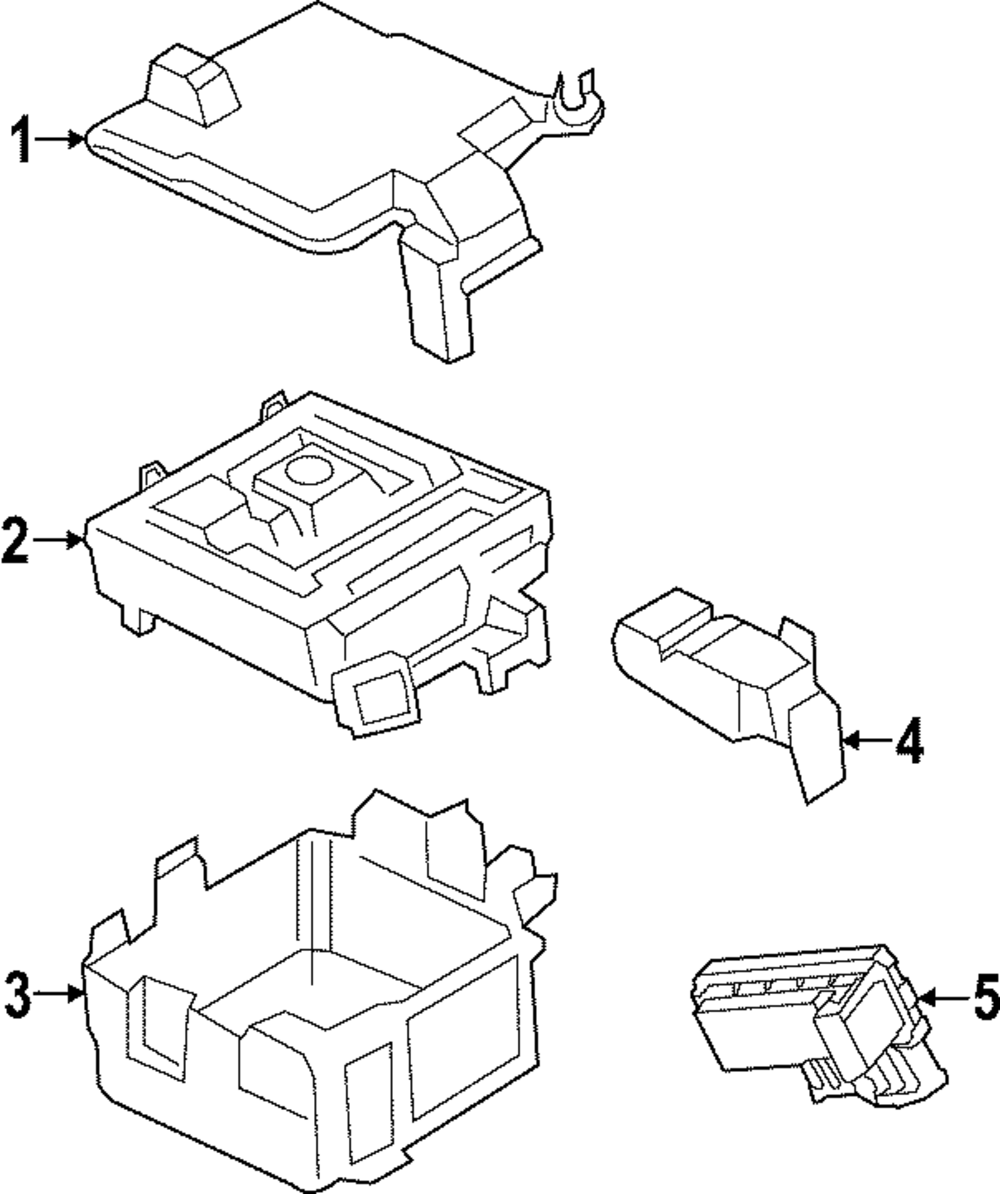 1
2
4
3
5