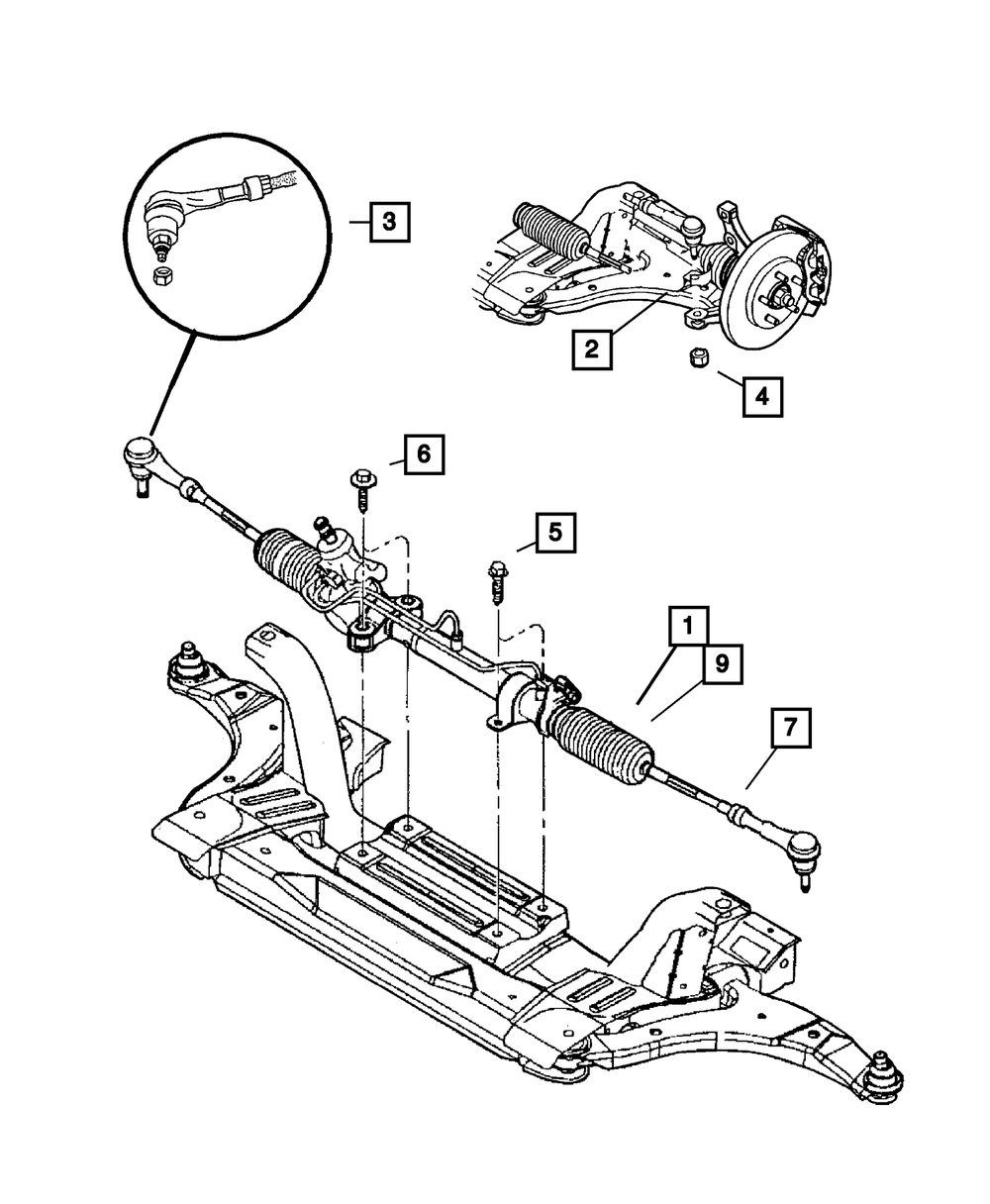 3
2
4
6
5
1
9
7