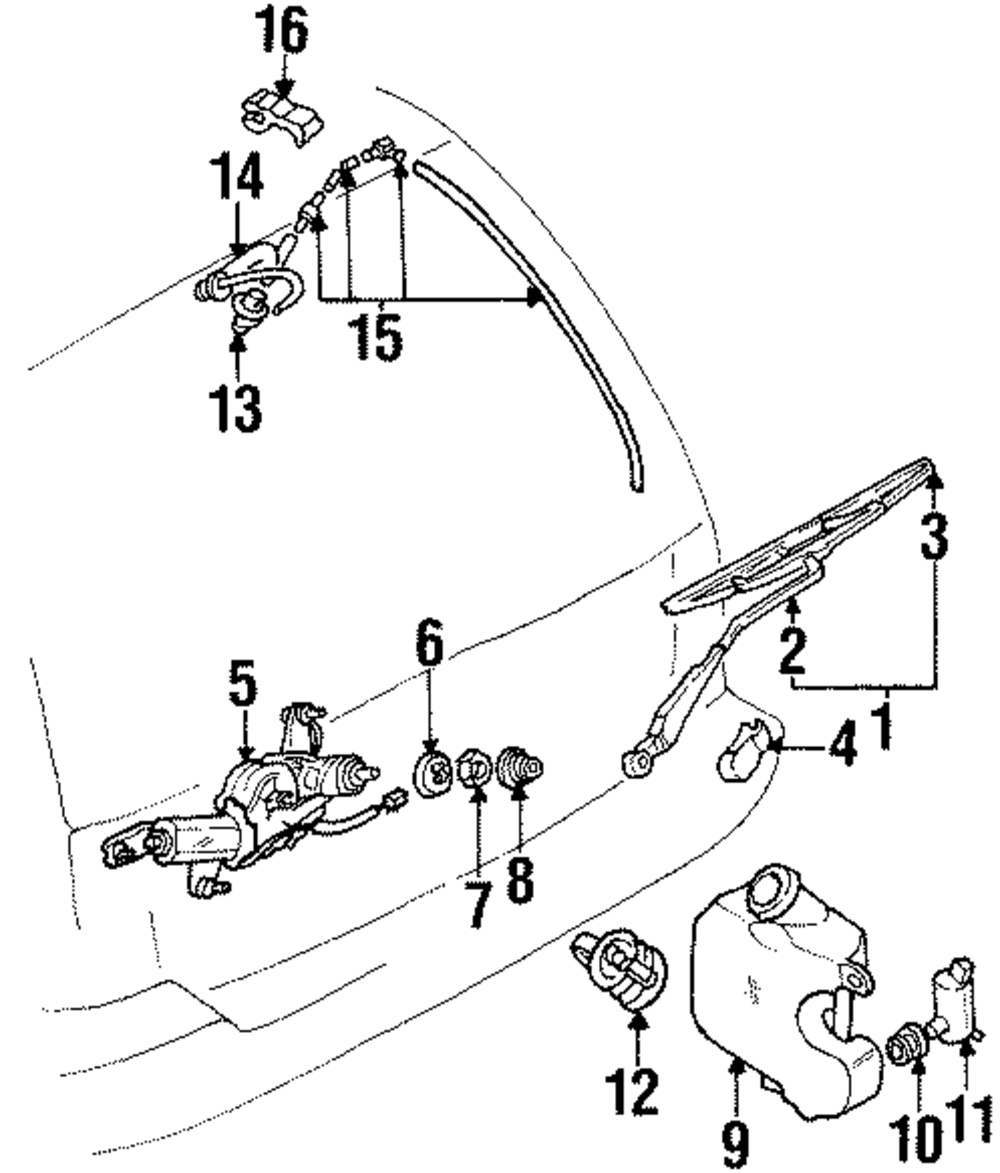 16
14
15
13
3
2
1
6
5
4
7
8
12
9
10
11