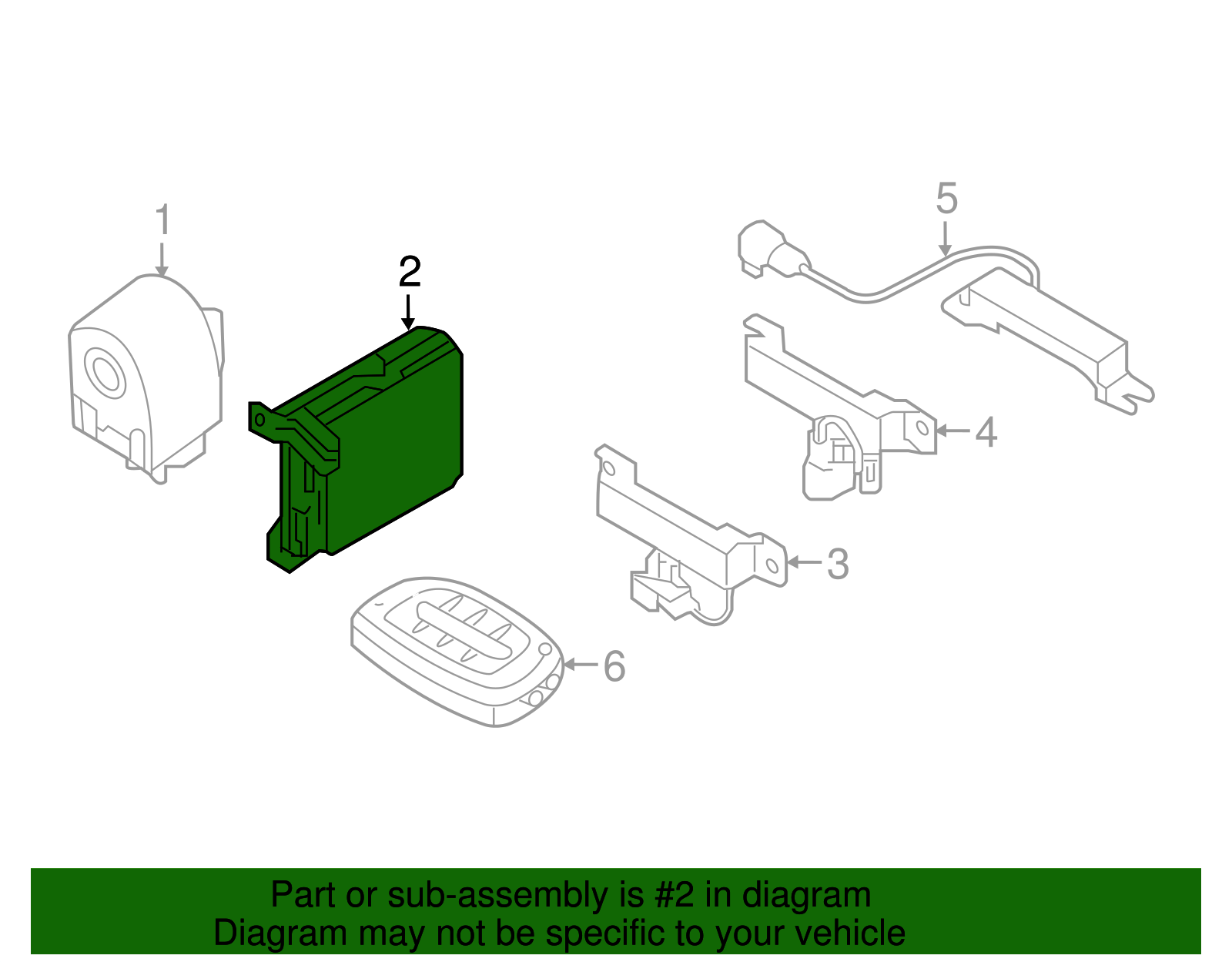 1

2

5

4

3

6

Part or sub-assembly is #2 in diagram
Diagram may not be specific to your vehicle